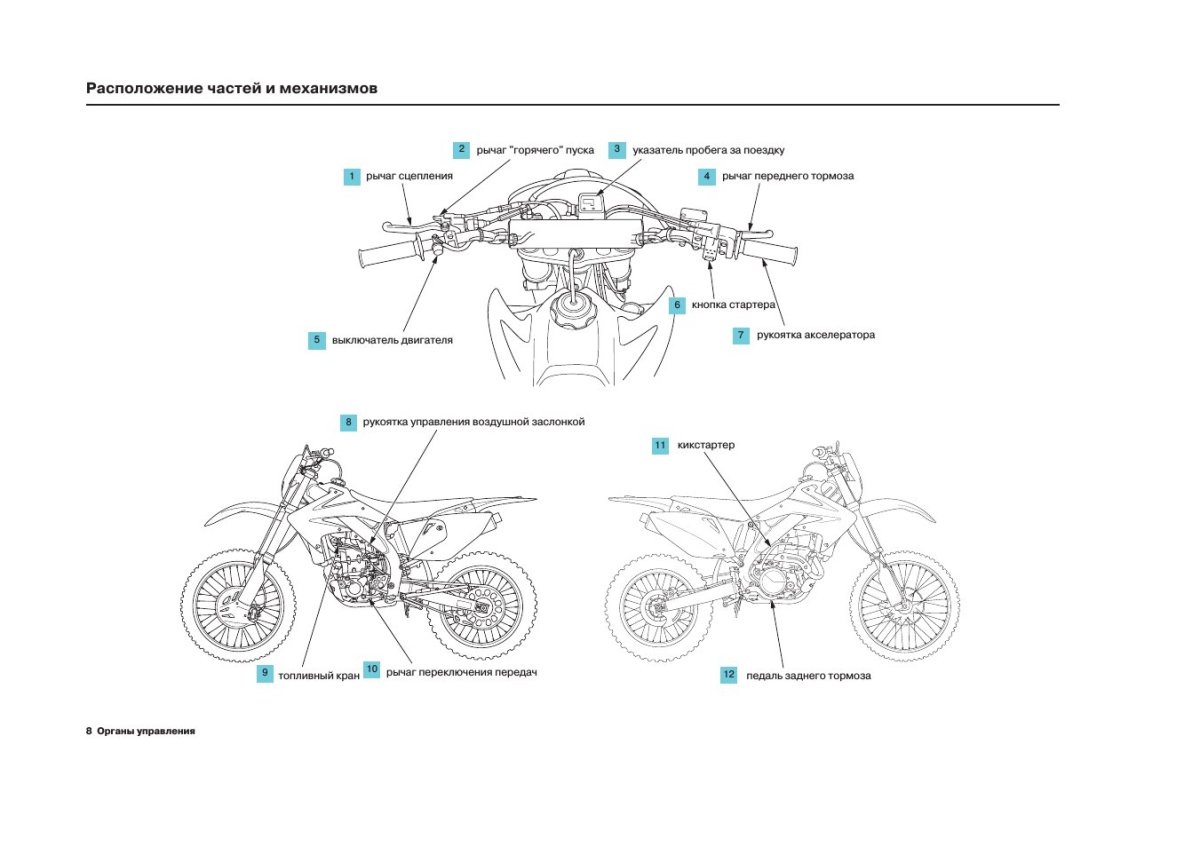 Расположение частей и механизмов

2 рычаг "горячего" пуска

3 указатель пробега за поездку

1 рычаг сцепления

4 рычаг переднего тормоза

6 кнопка стартера

5 выключатель двигателя

7 рукоятка акселератора

8 рукоятка управления воздушной заслонкой

11 кикстартер

9 топливный кран

10 рычаг переключения передач

12 педаль заднего тормоза

8 Органы управления