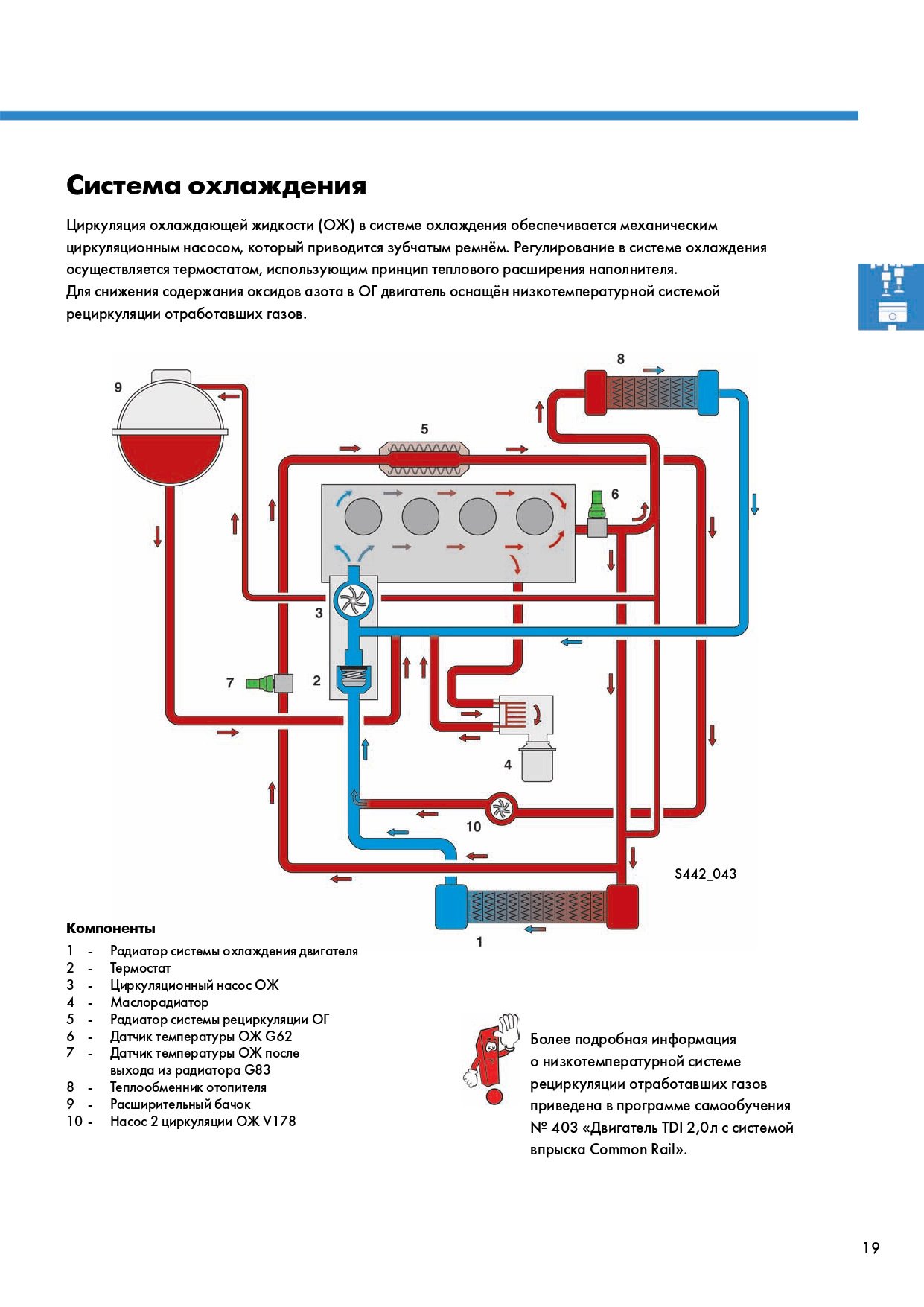 Система охлаждения

Циркуляция охлаждающей жидкости (ОЖ) в системе охлаждения обеспечивается механическим циркуляционным насосом, который приводится зубчатым ремнём. Регулирование в системе охлаждения осуществляется термостатом, использующим принцип теплового расширения наполнителя.
Для снижения содержания оксидов азота в ОГ двигатель оснащён низкотемпературной системой рециркуляции отработавших газов.

9
8
5
6
3
7
2
4
10
S442_043
1

Компоненты

1 - Радиатор системы охлаждения двигателя
2 - Термостат
3 - Циркуляционный насос ОЖ
4 - Маслорадиатор
5 - Радиатор системы рециркуляции ОГ
6 - Датчик температуры ОЖ G62
7 - Датчик температуры ОЖ после выхода из радиатора G83
8 - Теплообменник отопителя
9 - Расширительный бачок
10 - Насос 2 циркуляции ОЖ V178

Более подробная информация о низкотемпературной системе рециркуляции отработавших газов приведена в программе самообучения № 403 «Двигатель TDI 2,0л с системой впрыска Common Rail».

19