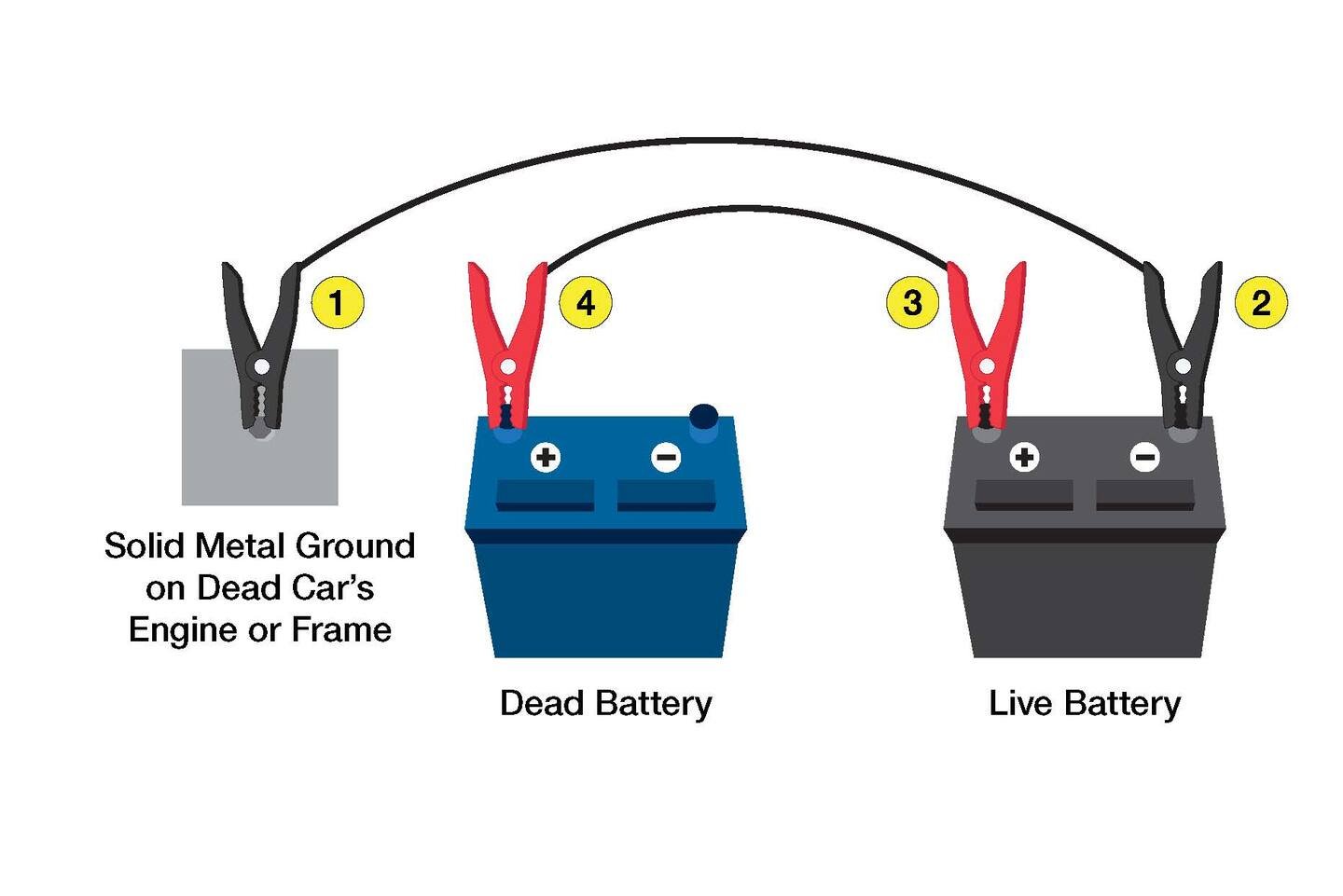 1

4

3

2

+

−

+

−

Solid Metal Ground on Dead Car's Engine or Frame

Dead Battery

Live Battery