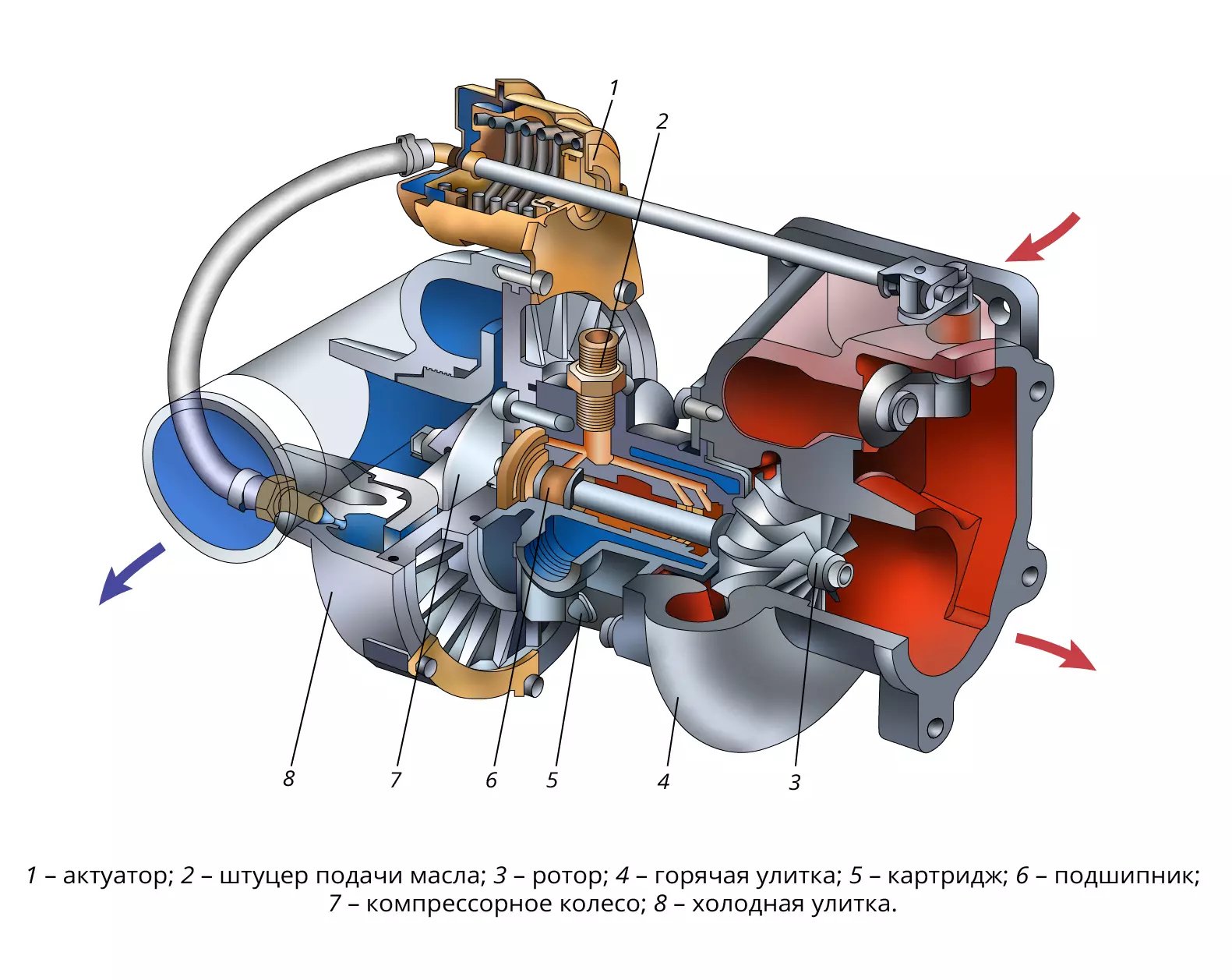 1

2

8

7

6

5

4

3

1 – актуатор; 2 – штуцер подачи масла; 3 – ротор; 4 – горячая улитка; 5 – картридж; 6 – подшипник; 7 – компрессорное колесо; 8 – холодная улитка.