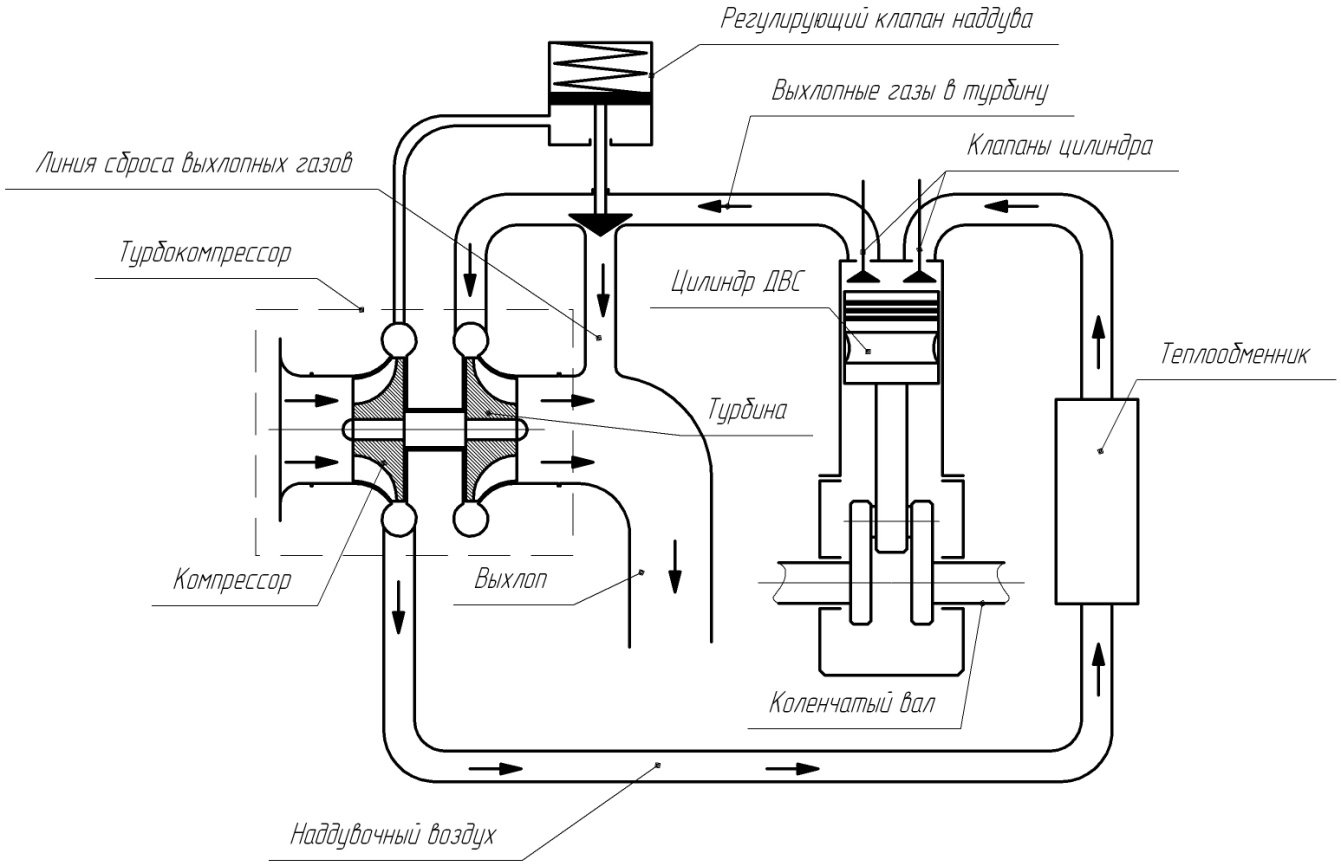 Регулирующий клапан наддува

Выхлопные газы в турбину

Клапаны цилиндра

Линия сброса выхлопных газов

Турбокомпрессор

Цилиндр ДВС

Теплообменник

Турбина

Компрессор

Выхлоп

Коленчатый вал

Наддувочный воздух