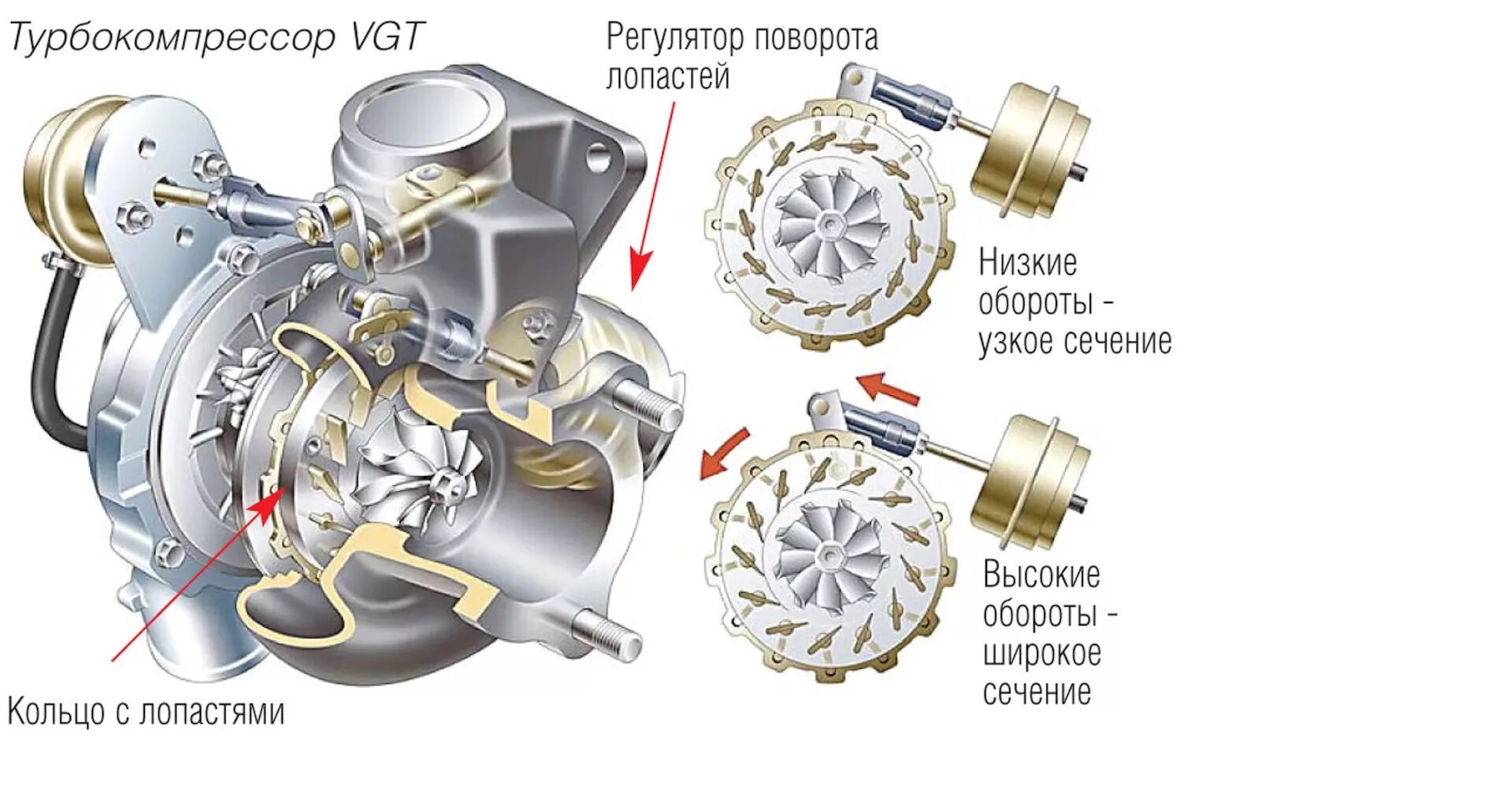 Турбокомпрессор VGT

Регулятор поворота лопастей

Низкие обороты - узкое сечение

Высокие обороты - широкое сечение

Кольцо с лопастями