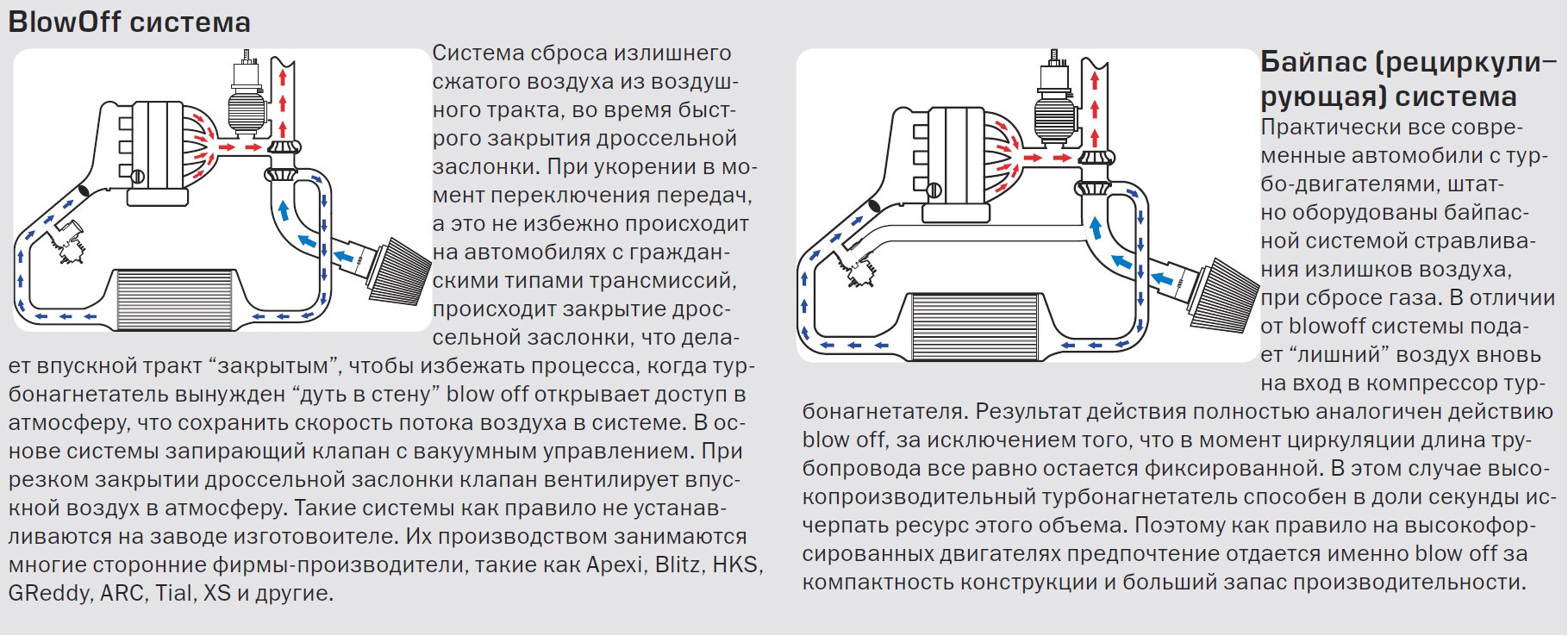 BlowOff система

Система сброса излишнего сжатого воздуха из воздушного тракта, во время быстрого закрытия дроссельной заслонки. При укорении в момент переключения передач, а это не избежно происходит на автомобилях с гражданскими типами трансмиссий, происходит закрытие дроссельной заслонки, что делает впускной тракт “закрытым”, чтобы избежать процесса, когда турбонагнетатель вынужден “дуть в стену” blow off открывает доступ в атмосферу, что сохранить скорость потока воздуха в системе. В основе системы запирающий клапан с вакуумным управлением. При резком закрытии дроссельной заслонки клапан вентилирует впускной воздух в атмосферу. Такие системы как правило не устанавливаются на заводе изготовоителе. Их производством занимаются многие сторонние фирмы-производители, такие как Apexi, Blitz, HKS, GReddy, ARC, Tial, XS и другие.

Байпас (рециркулирующая) система

Практически все современные автомобили с турбо-двигателями, штатно оборудованы байпасной системой стравливания излишков воздуха, при сбросе газа. В отличии от blowoff системы подает “лишний” воздух вновь на вход в компрессор турбонагнетателя. Результат действия полностью аналогичен действию blow off, за исключением того, что в момент циркуляции длина трубопровода все равно остается фиксированной. В этом случае высокопроизводительный турбонагнетатель способен в доли секунды исчерпать ресурс этого объема. Поэтому как правило на высокофорсированных двигателях предпочтение отдается именно blow off за компактность конструкции и больший запас производительности.