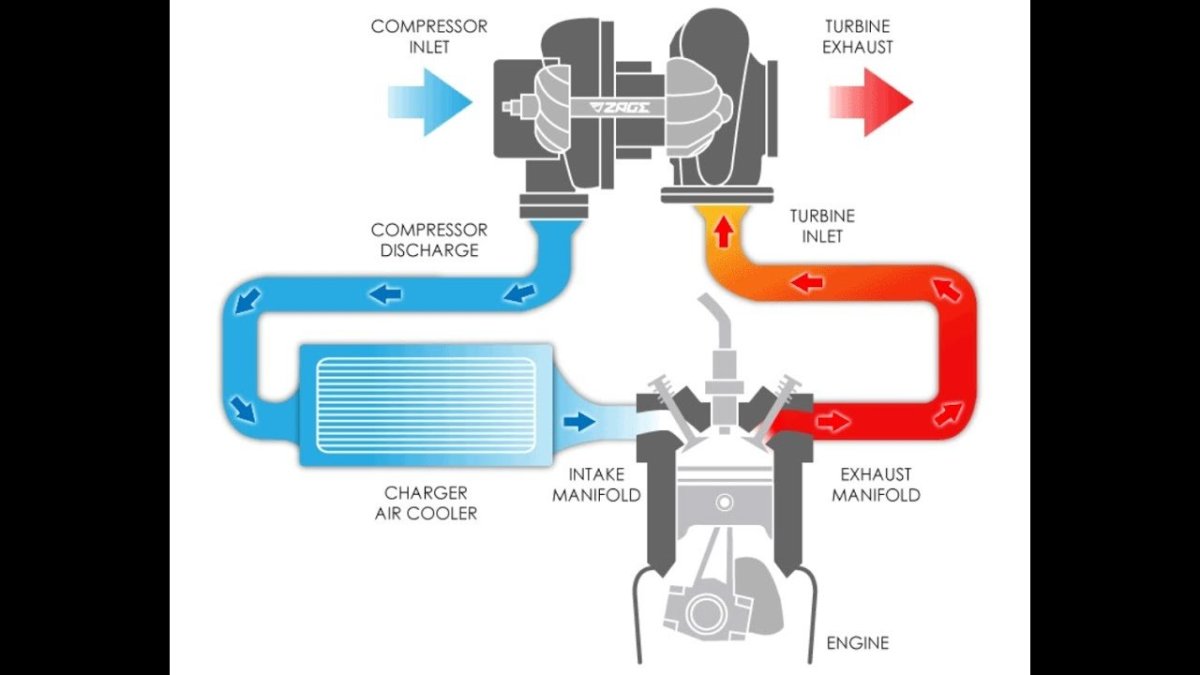 COMPRESSOR INLET

ZAGE

TURBINE EXHAUST

COMPRESSOR DISCHARGE

TURBINE INLET

CHARGER AIR COOLER

INTAKE MANIFOLD

EXHAUST MANIFOLD

ENGINE