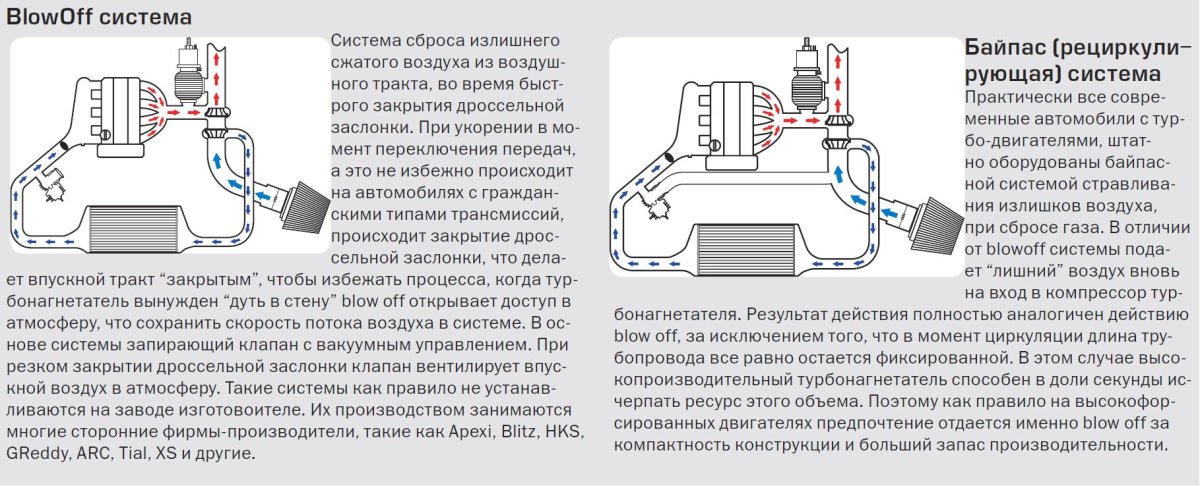 BlowOff система

Система сброса излишнего сжатого воздуха из воздушного тракта, во время быстрого закрытия дроссельной заслонки. При укорении в момент переключения передач, а это не избежно происходит на автомобилях с гражданскими типами трансмиссий, происходит закрытие дроссельной заслонки, что делает впускной тракт “закрытым”, чтобы избежать процесса, когда турбонагнетатель вынужден “дуть в стену” blow off открывает доступ в атмосферу, что сохранить скорость потока воздуха в системе. В основе системы запирающий клапан с вакуумным управлением. При резком закрытии дроссельной заслонки клапан вентилирует впускной воздух в атмосферу. Такие системы как правило не устанавливаются на заводе изготовоителе. Их производством занимаются многие сторонние фирмы-производители, такие как Apexi, Blitz, HKS, GReddy, ARC, Tial, XS и другие.

Байпас (рециркулирующая) система

Практически все современные автомобили с турбо-двигателями, штатно оборудованы байпасной системой стравливания излишков воздуха, при сбросе газа. В отличии от blowoff системы подает “лишний” воздух вновь на вход в компрессор турбонагнетателя. Результат действия полностью аналогичен действию blow off, за исключением того, что в момент циркуляции длина трубопровода все равно остается фиксированной. В этом случае высокопроизводительный турбонагнетатель способен в доли секунды исчерпать ресурс этого объема. Поэтому как правило на высокофорсированных двигателях предпочтение отдается именно blow off за компактность конструкции и больший запас производительности.