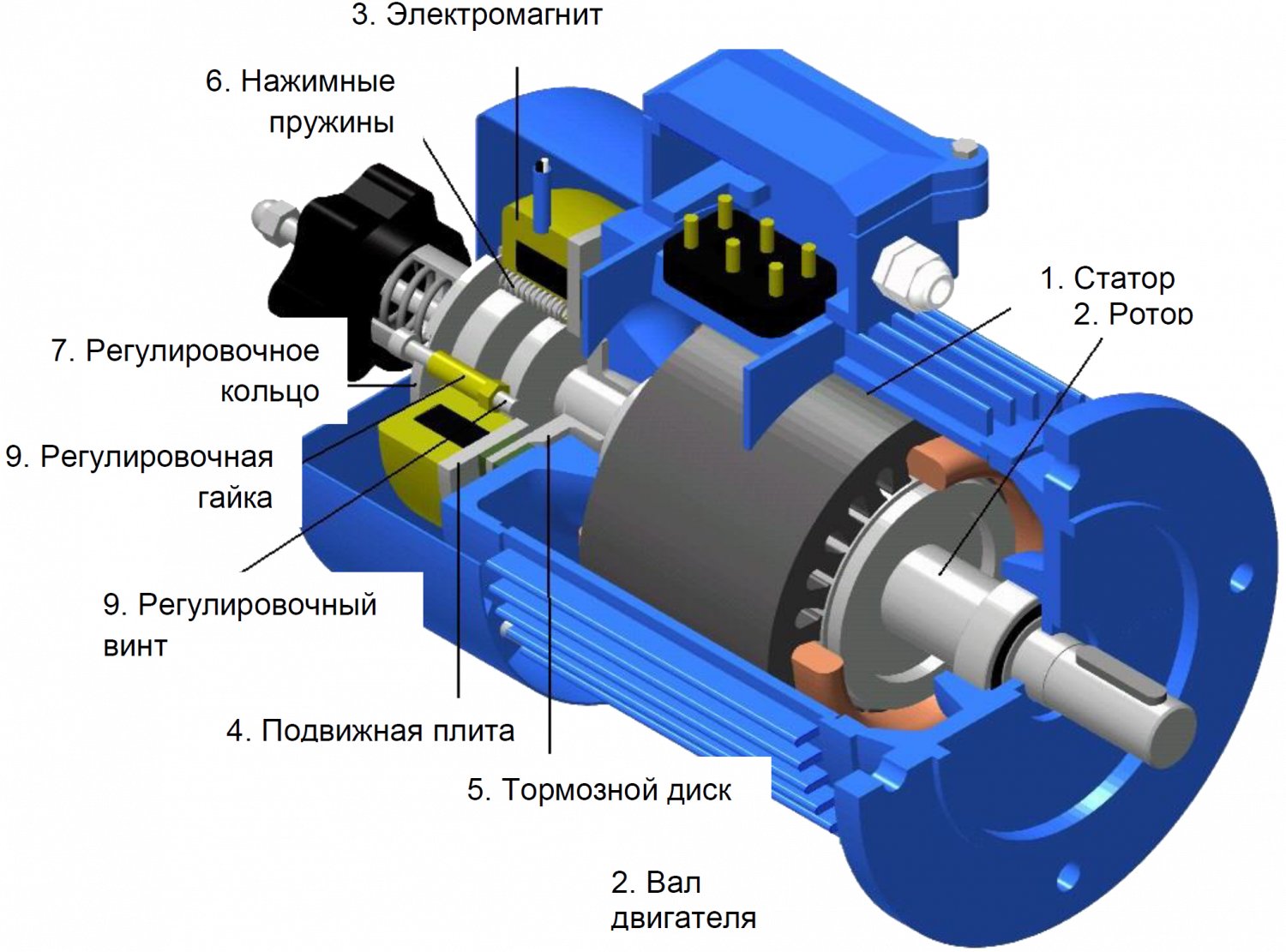 3. Электромагнит

6. Нажимные пружины

1. Статор

2. Ротор

7. Регулировочное кольцо

9. Регулировочная гайка

9. Регулировочный винт

4. Подвижная плита

5. Тормозной диск

2. Вал двигателя