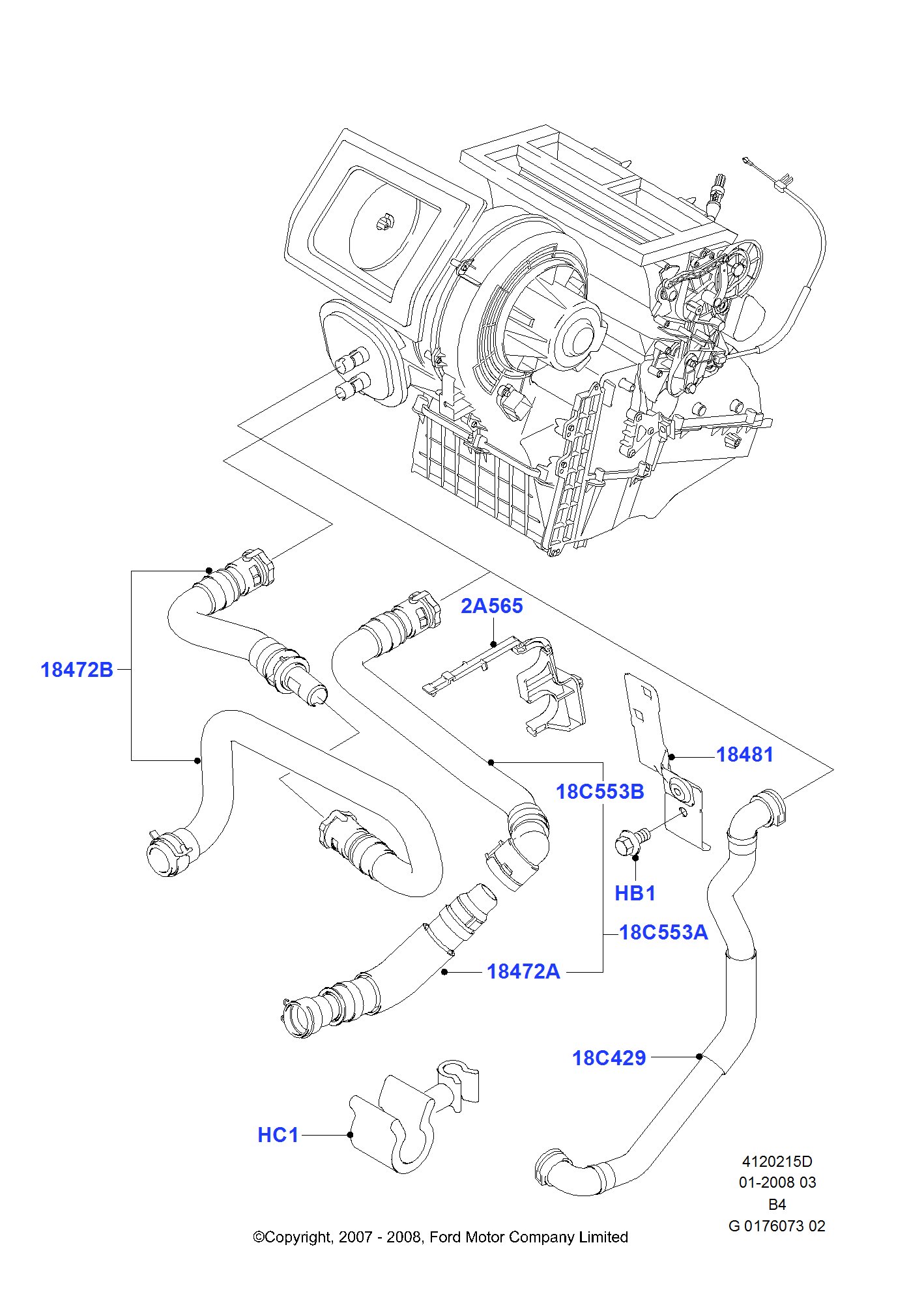 2A565

18472B

18481

18C553B

HB1

18C553A

18472A

18C429

HC1

4120215D
01-2008 03
B4
G 0176073 02

©Copyright, 2007 - 2008, Ford Motor Company Limited