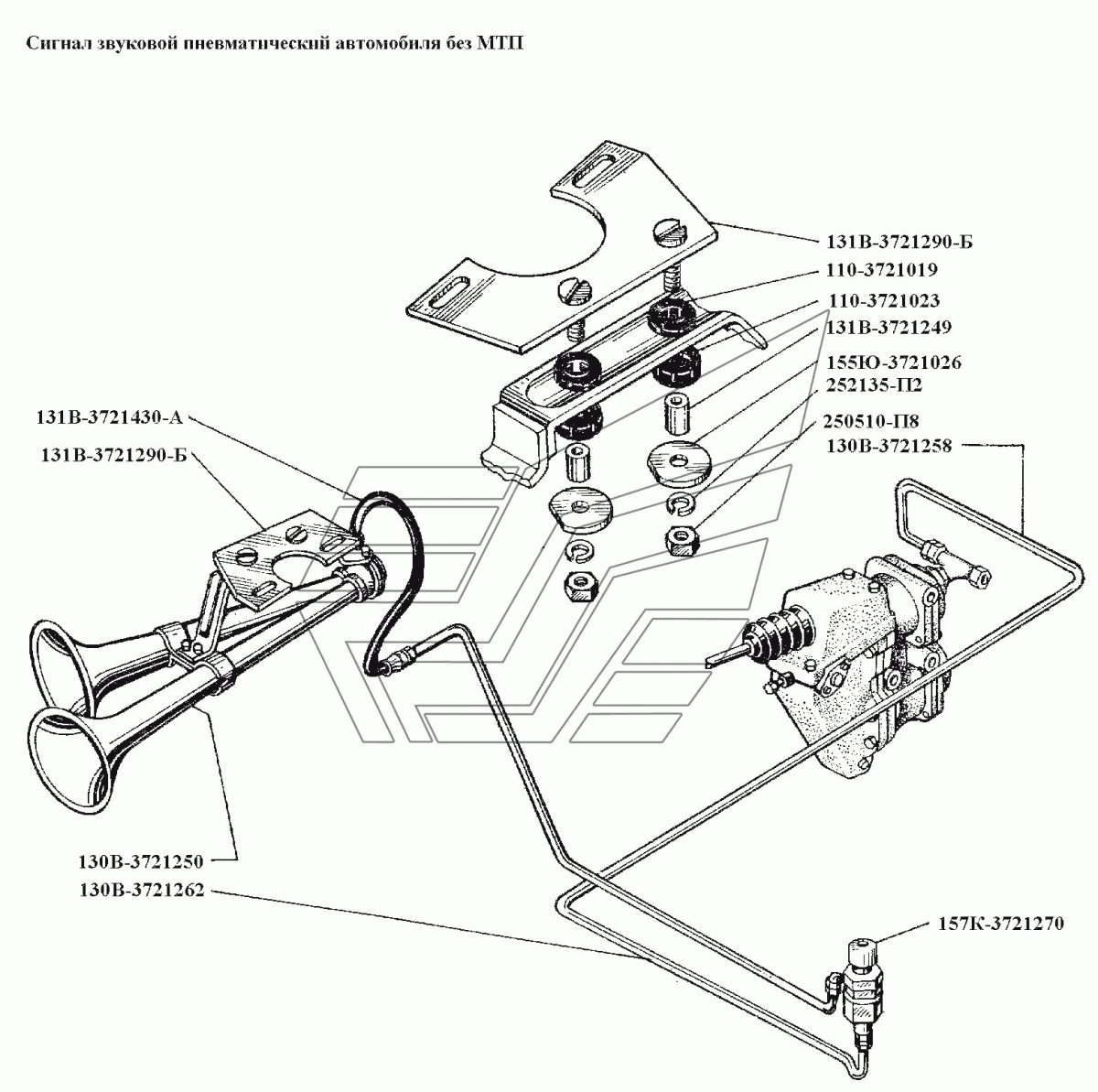 Сигнал звуковой пневматический автомобиля без МТП

131В-3721290-Б
110-3721019
110-3721023
131В-3721249
155Ю-3721026
252135-П2
250510-П8
130В-3721258
131В-3721430-А
131В-3721290-Б
130В-3721250
130В-3721262
157К-3721270