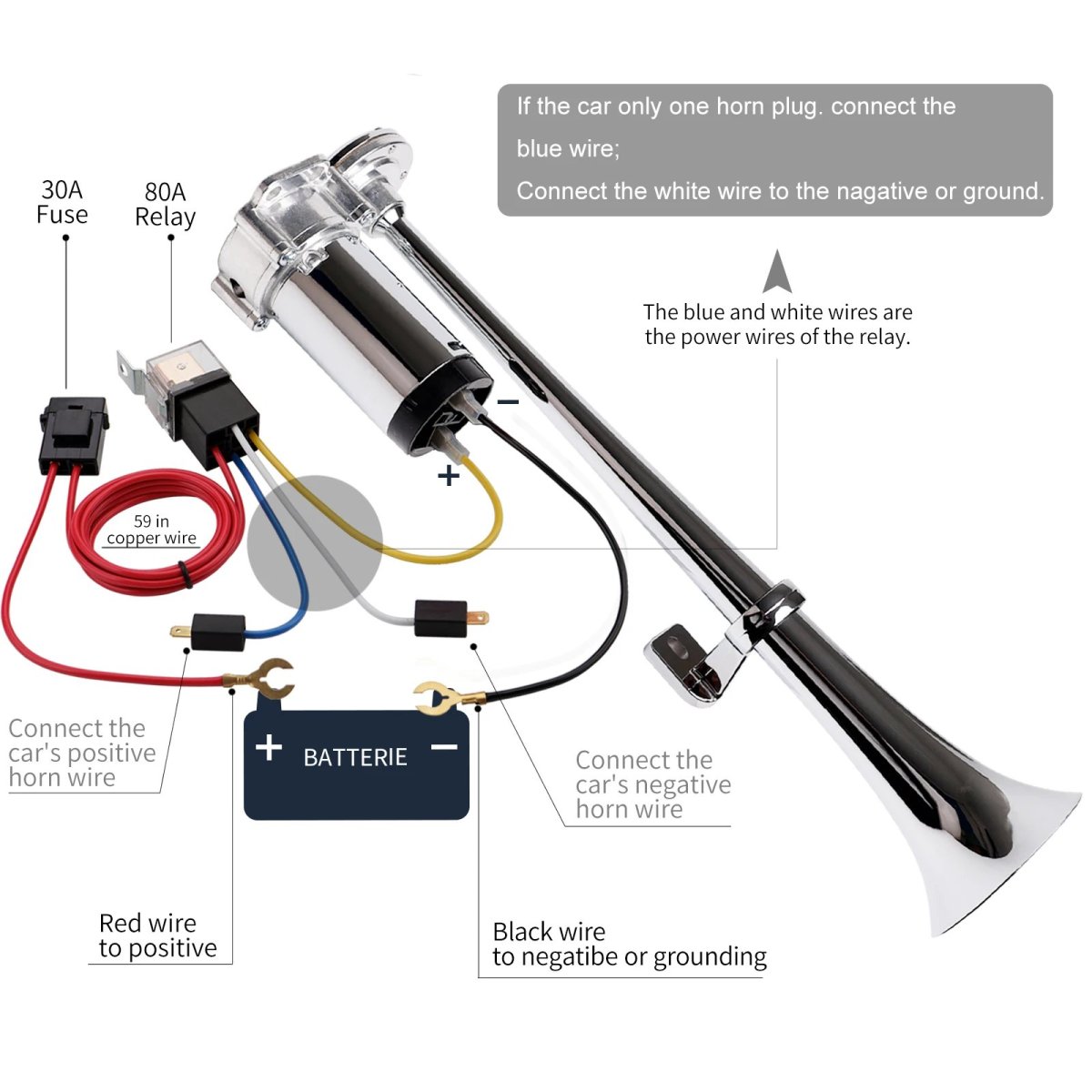 If the car only one horn plug. connect the blue wire;
Connect the white wire to the nagative or ground.

30A
Fuse

80A
Relay

The blue and white wires are the power wires of the relay.

−

+

59 in
copper wire

Connect the car's positive horn wire

+ BATTERIE −

Connect the car's negative horn wire

Red wire
to positive

Black wire
to negatibe or grounding