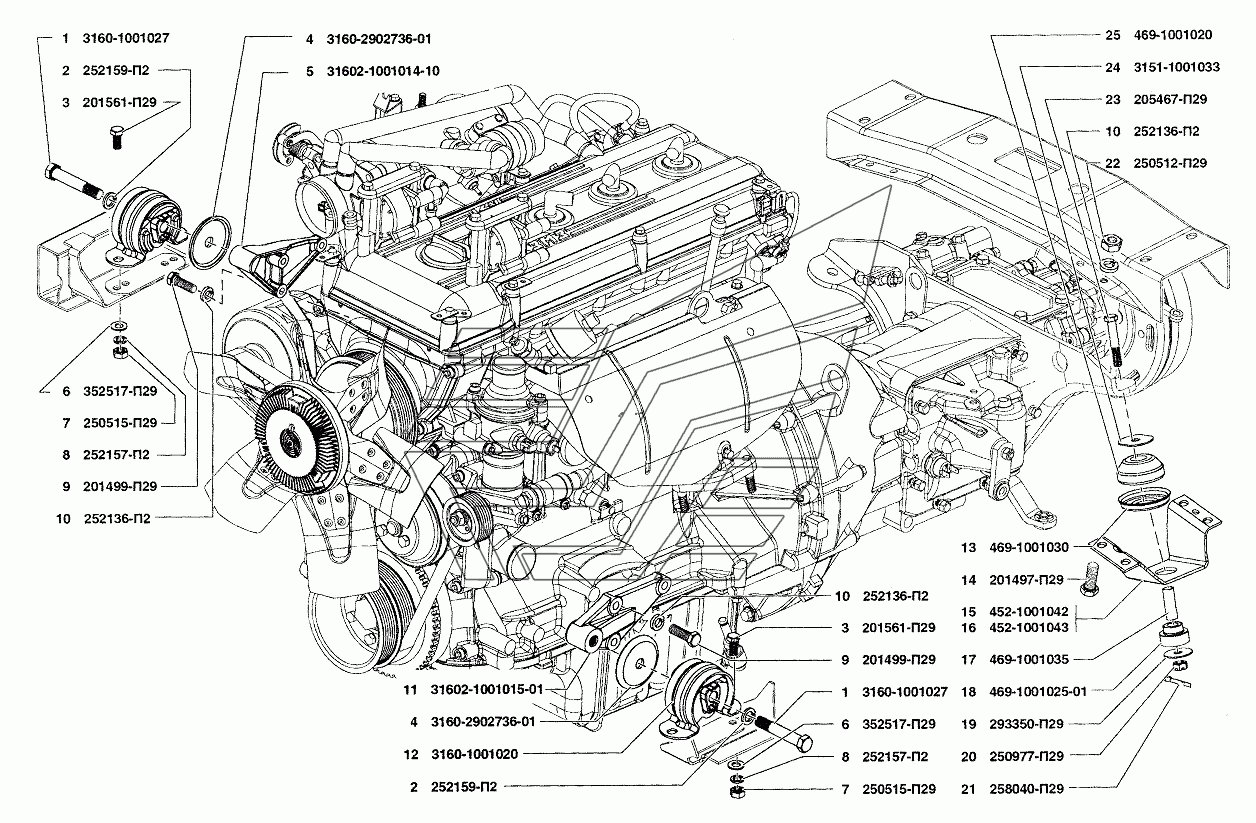 1 3160-1001027
2 252159-П2
3 201561-П29
4 3160-2902736-01
5 31602-1001014-10
6 352517-П29
7 250515-П29
8 252157-П2
9 201499-П29
10 252136-П2
25 469-1001020
24 3151-1001033
23 205467-П29
10 252136-П2
22 250512-П29
13 469-1001030
14 201497-П29
15 452-1001042
16 452-1001043
17 469-1001035
18 469-1001025-01
19 293350-П29
20 250977-П29
21 258040-П29
10 252136-П2
3 201561-П29
9 201499-П29
1 3160-1001027
6 352517-П29
8 252157-П2
7 250515-П29
11 31602-1001015-01
4 3160-2902736-01
12 3160-1001020
2 252159-П2