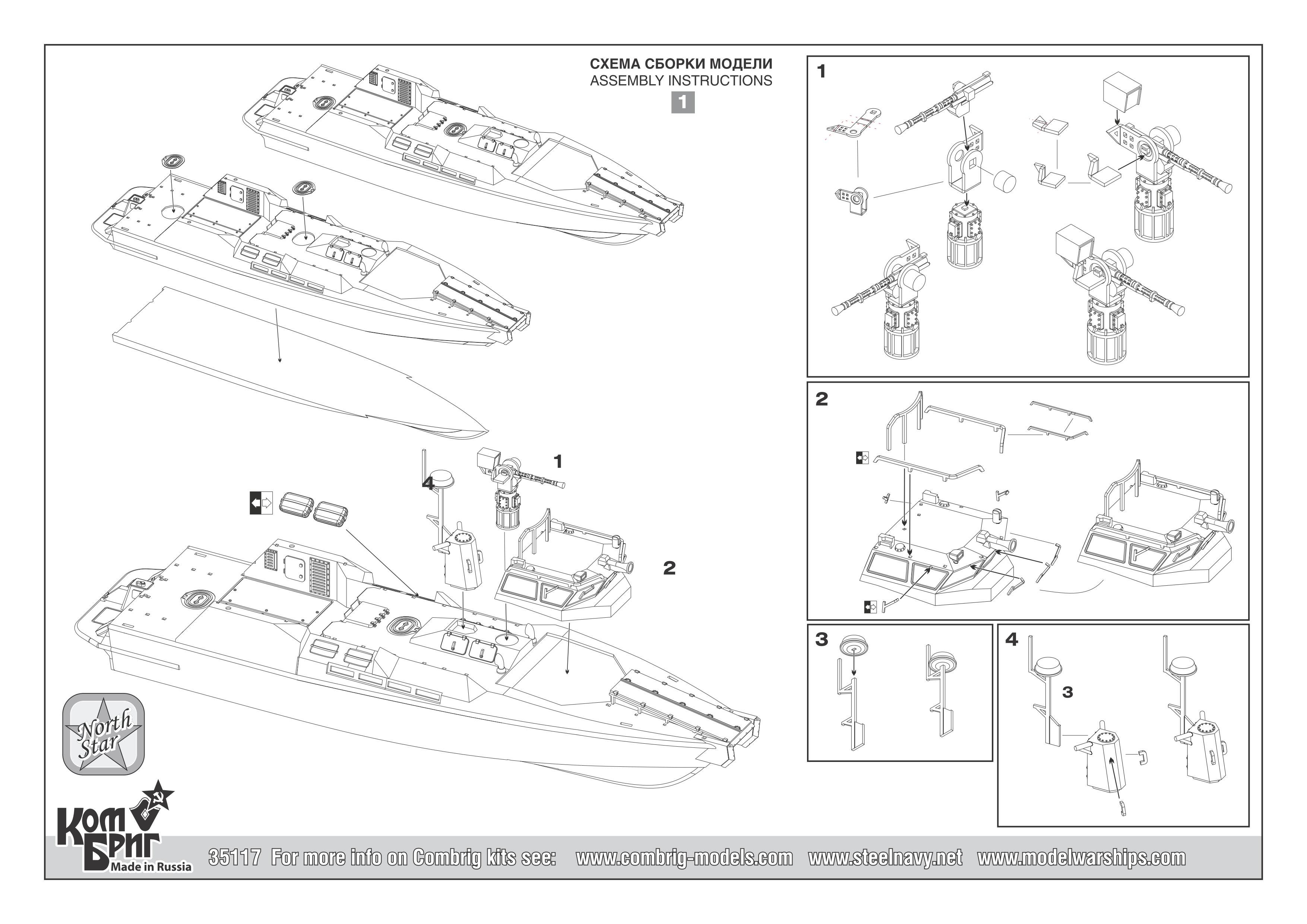 СХЕМА СБОРКИ МОДЕЛИ
ASSEMBLY INSTRUCTIONS
1

1

4

2

1

2

3

4

3

North Star

Ком Бриг
Made in Russia

35117 For more info on Combrig kits see: www.combrig-models.com www.steelnavy.net www.modelwarships.com