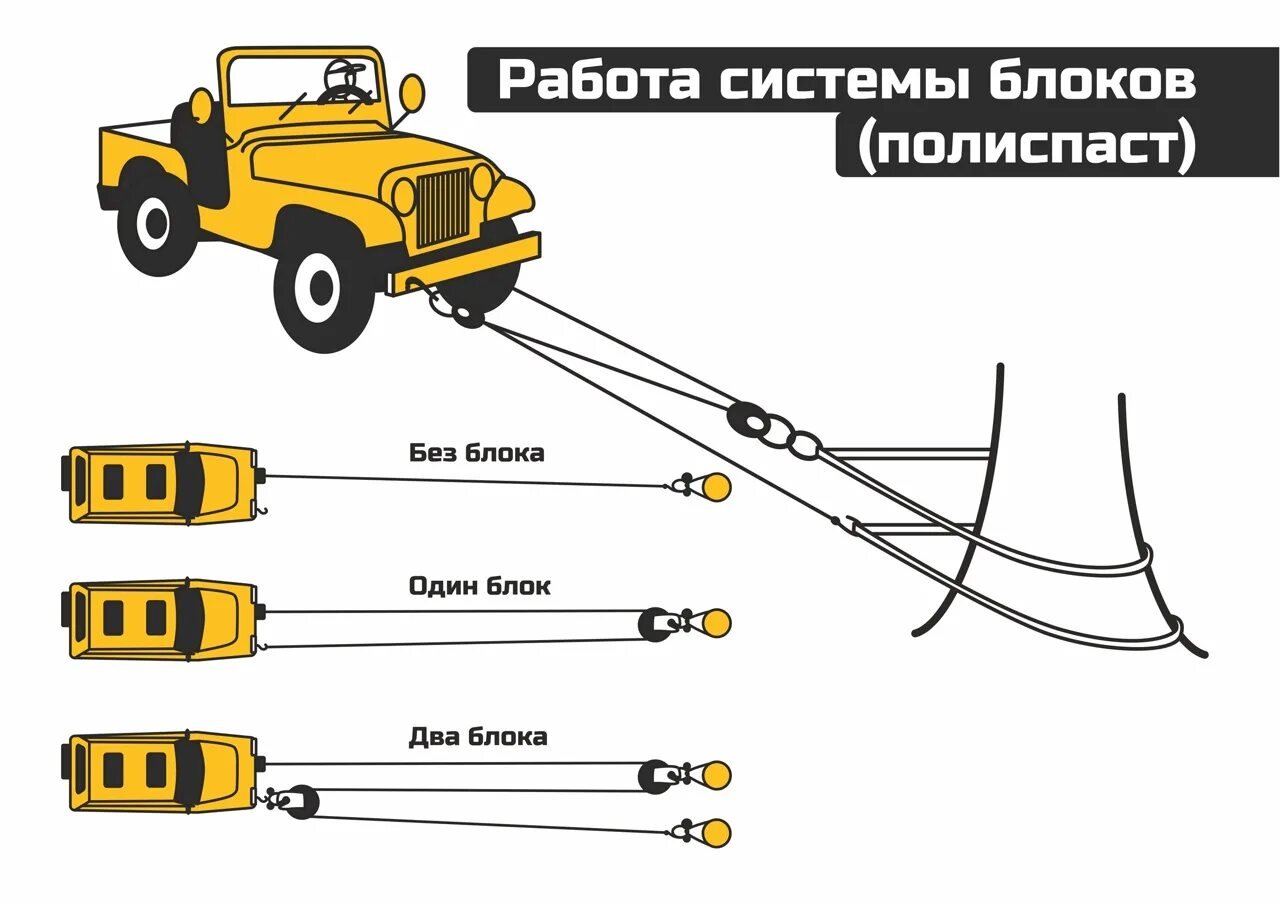 Работа системы блоков (полиспаст)

Без блока

Один блок

Два блока