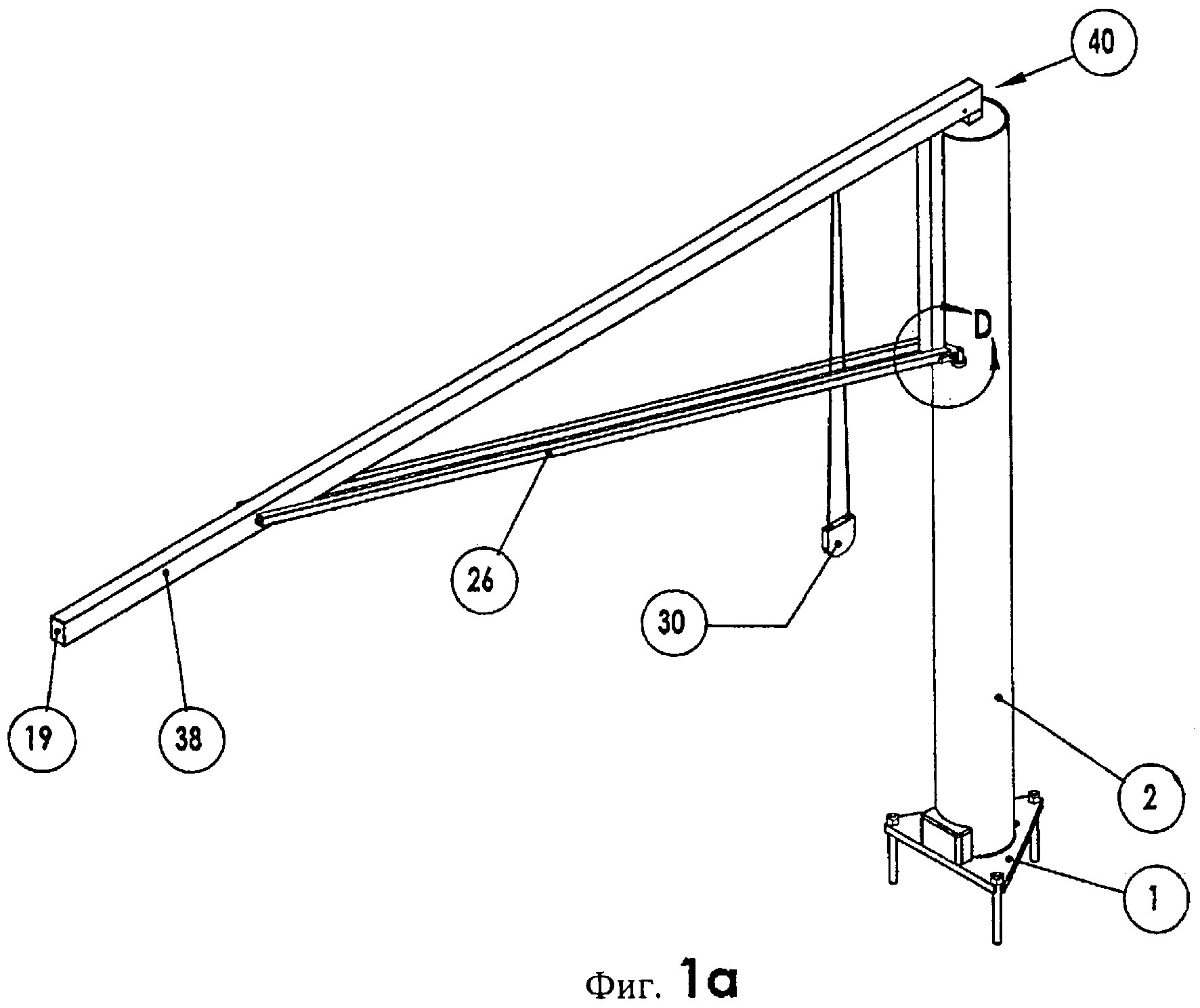 40

D

26

30

19

38

2

1

Фиг. 1a