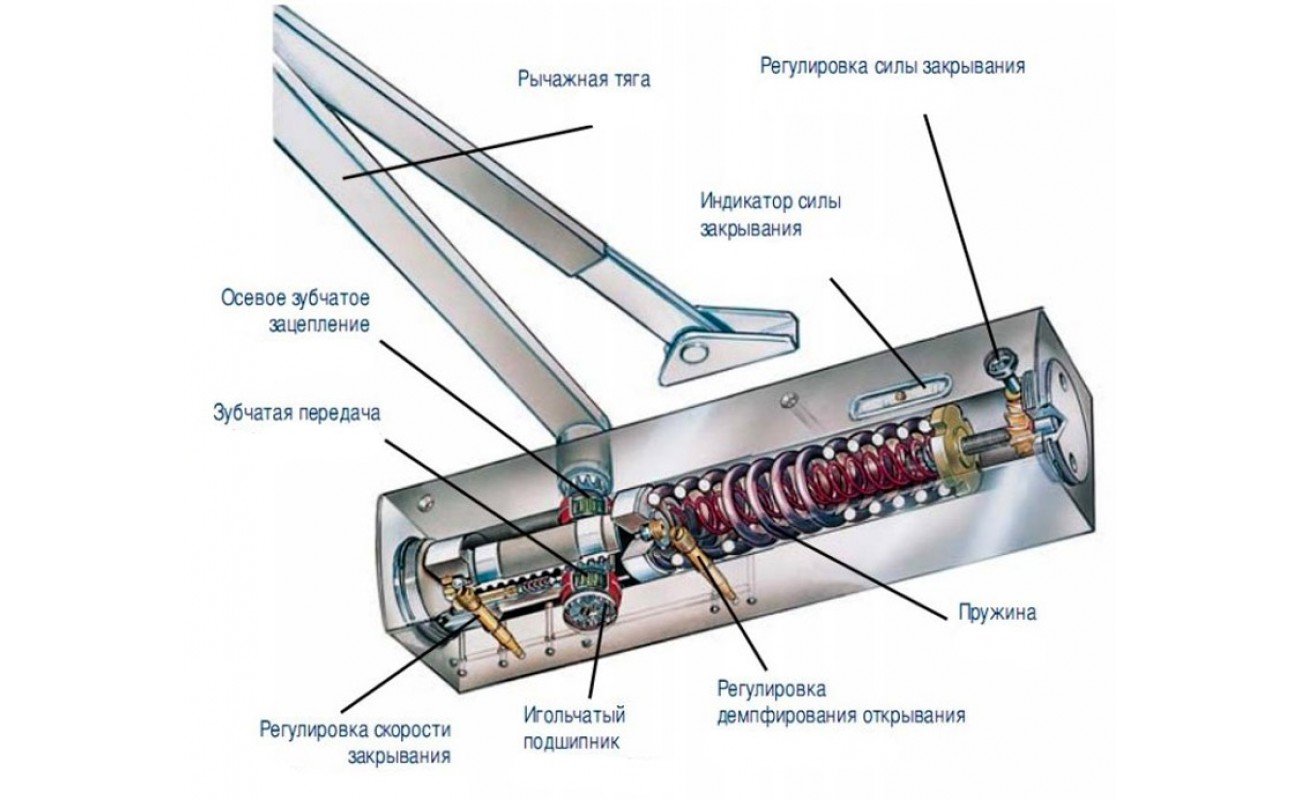 Рычажная тяга

Регулировка силы закрывания

Индикатор силы закрывания

Осевое зубчатое зацепление

Зубчатая передача

Пружина

Регулировка демпфирования открывания

Регулировка скорости закрывания

Игольчатый подшипник