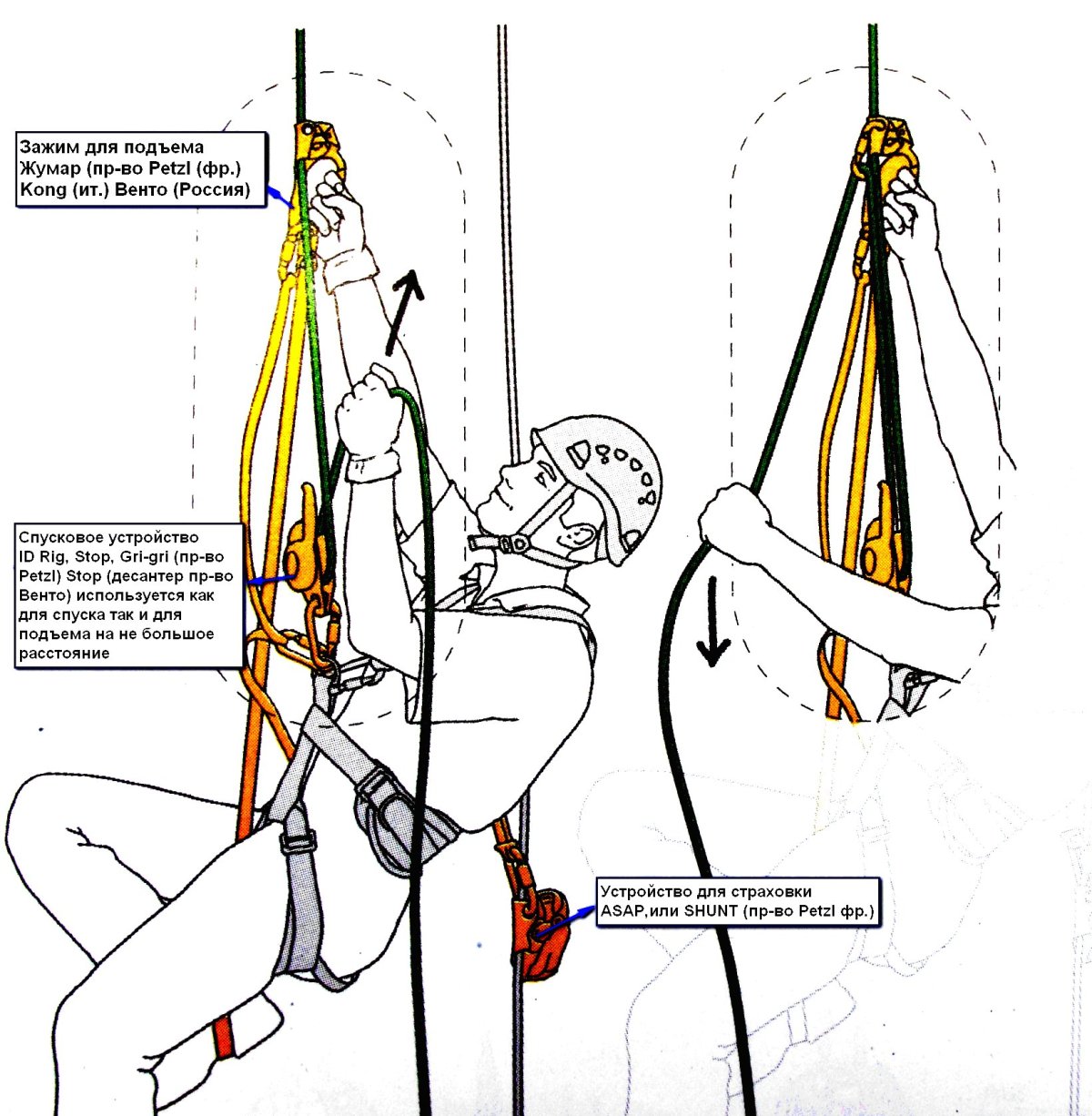 Зажим для подъема Жумар (пр-во Petzl (фр.) Kong (ит.) Венто (Россия)

Спусковое устройство ID Rig, Stop, Gri-gri (пр-во Petzl) Stop (десантер пр-во Венто) используется как для спуска так и для подъема на не большое расстояние

Устройство для страховки ASAP,или SHUNT (пр-во Petzl фр.)