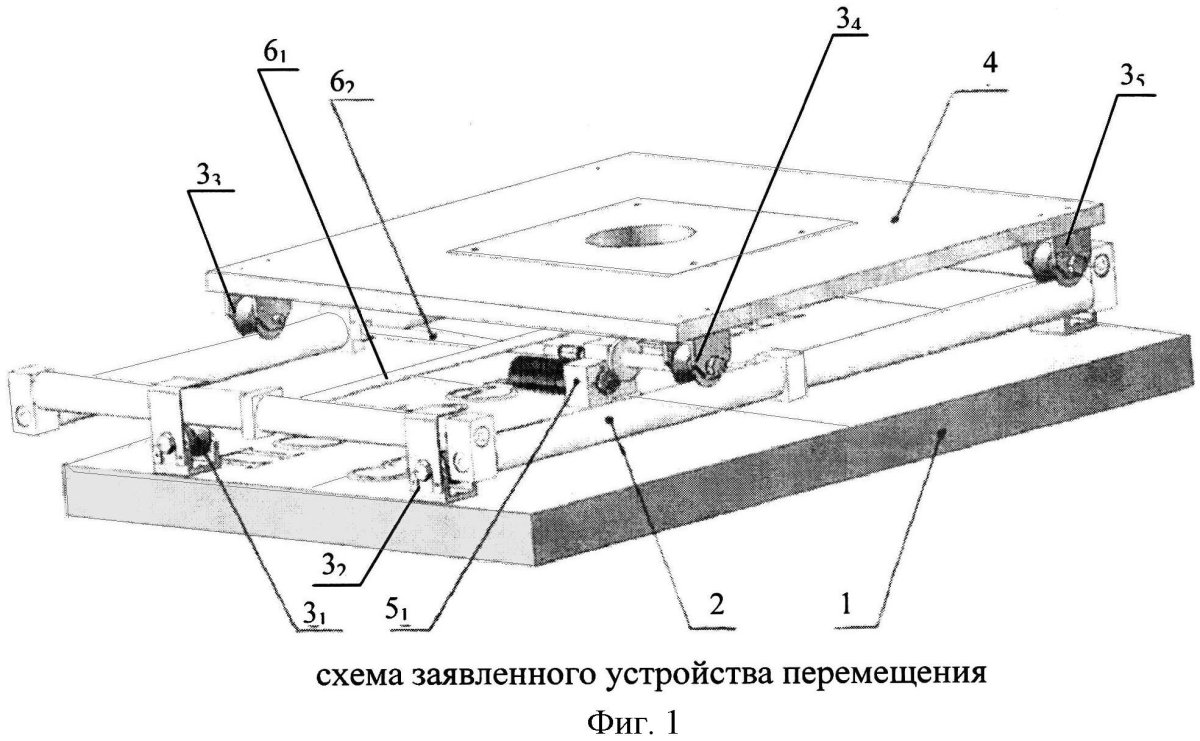 $6_1$

$6_2$

$3_4$

4

$3_5$

$3_3$

$3_2$

$3_1$

$5_1$

2

1

схема заявленного устройства перемещения

Фиг. 1