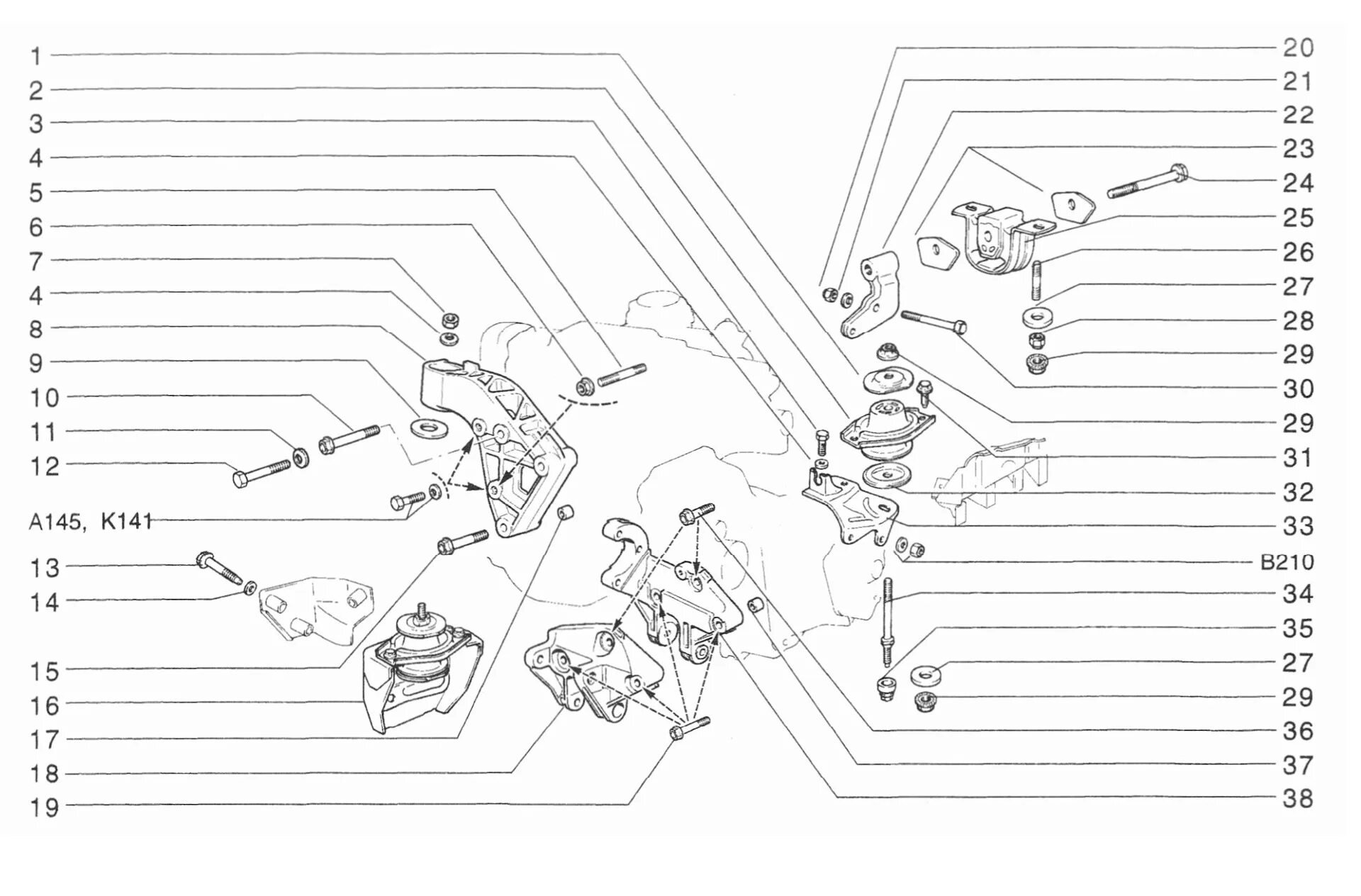 1
2
3
4
5
6
7
4
8
9
10
11
12
A145, K141
13
14
15
16
17
18
19

20
21
22
23
24
25
26
27
28
29
30
29
31
32
33
B210
34
35
27
29
36
37
38