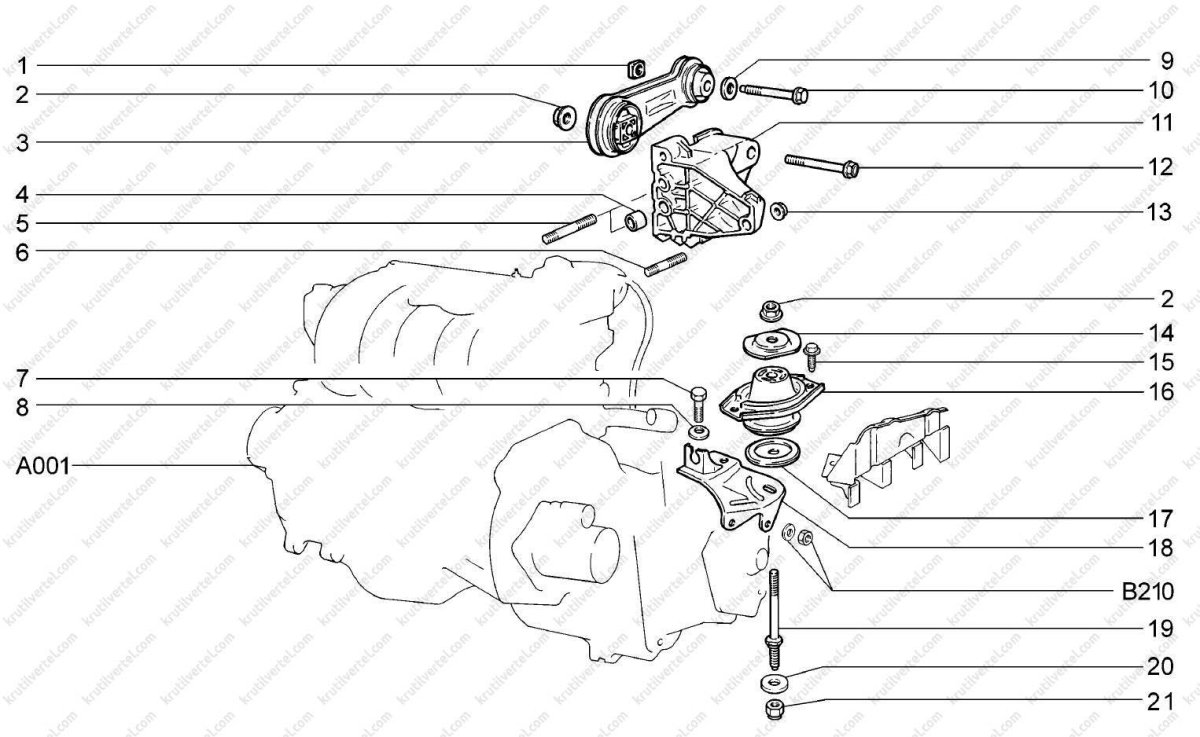 1
2
3
4
5
6
7
8
A001
9
10
11
12
13
2
14
15
16
17
18
B210
19
20
21
krutilvertel.com