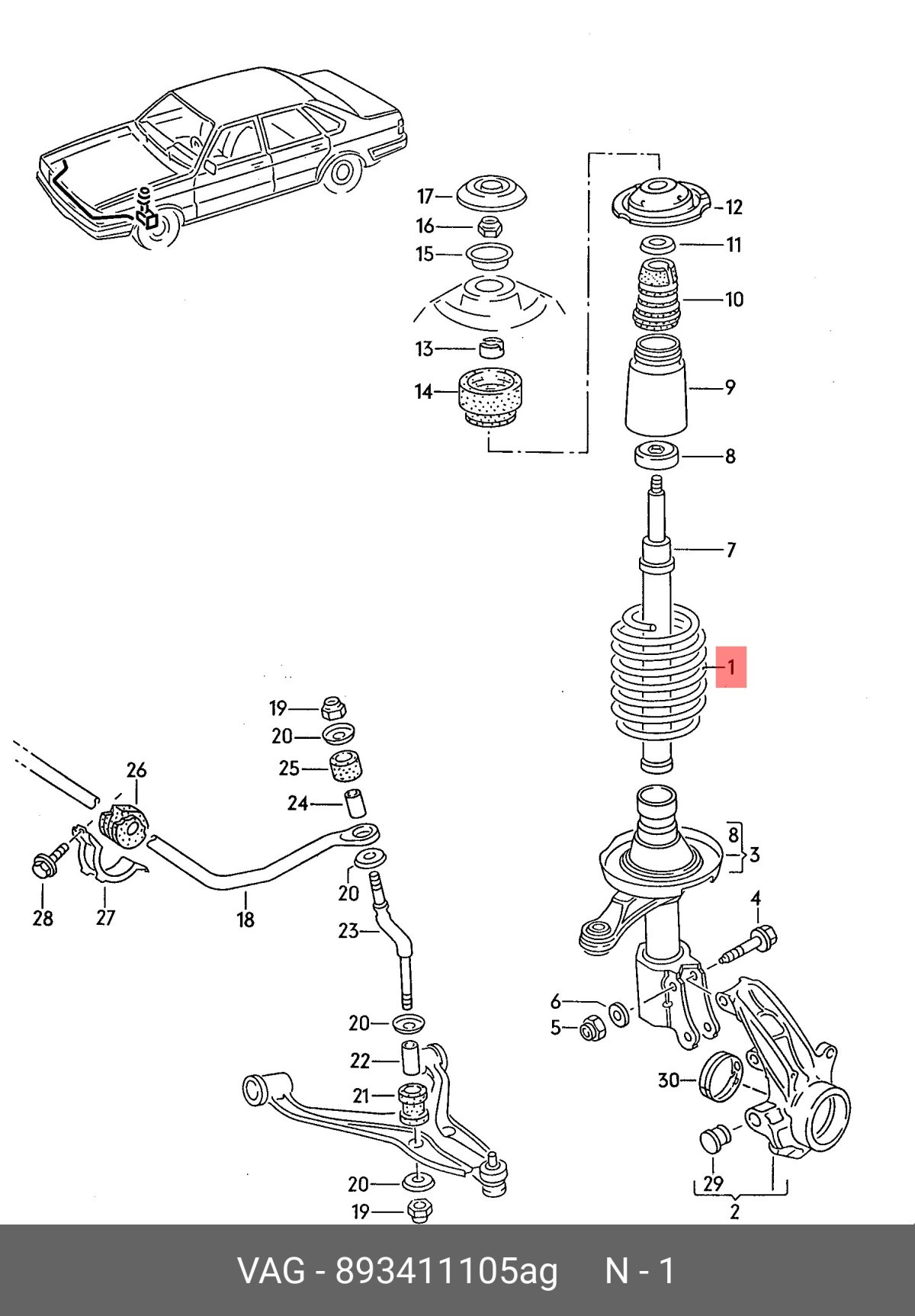 17
16
15
13
14
12
11
10
9
8
7
1
19
20
25
24
26
28
27
18
20
23
20
22
21
20
19
8
3
4
6
5
30
29
2

VAG - 893411105ag N - 1