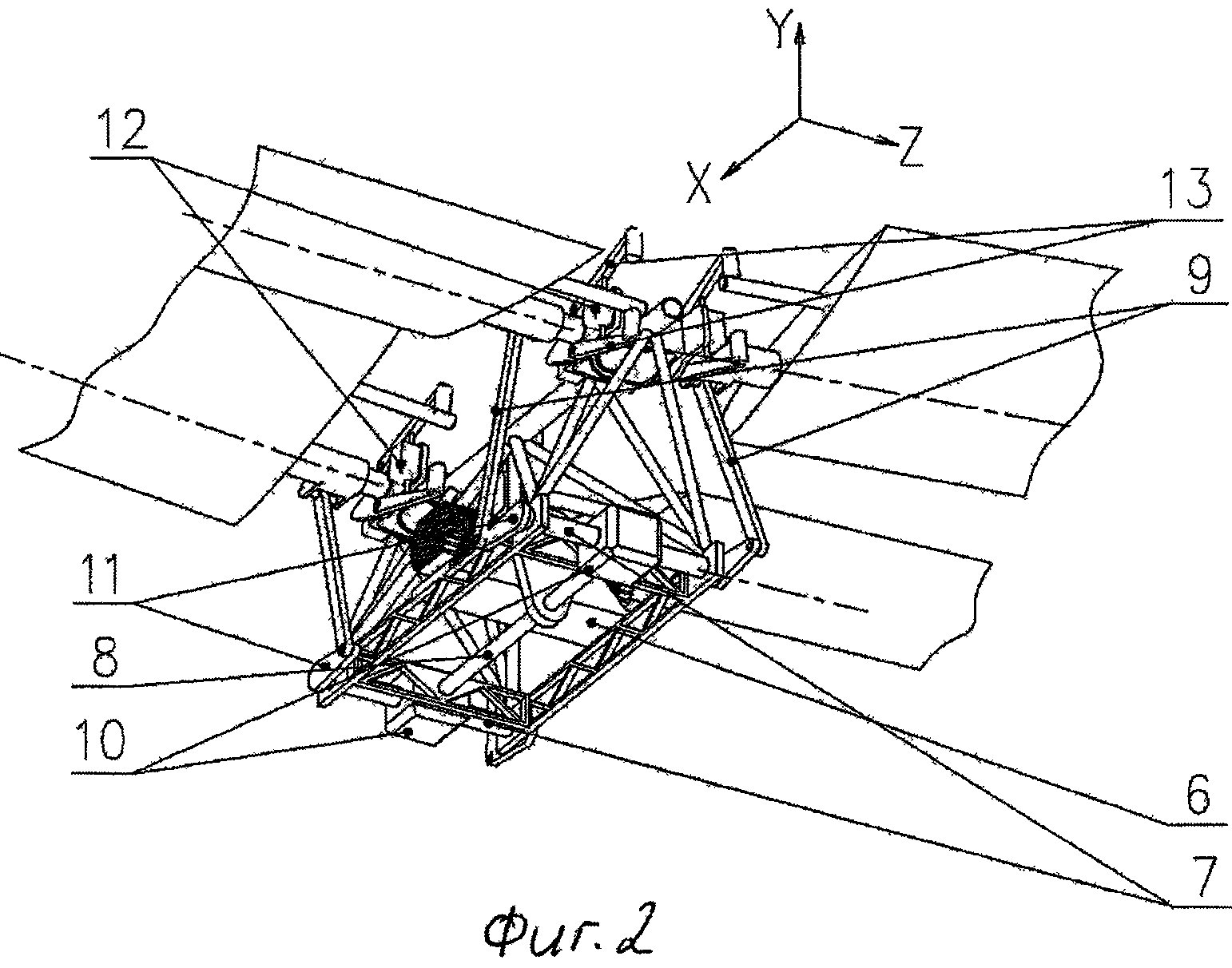 Y
Z
X
12
13
9
11
8
10
6
7
Фиг. 2