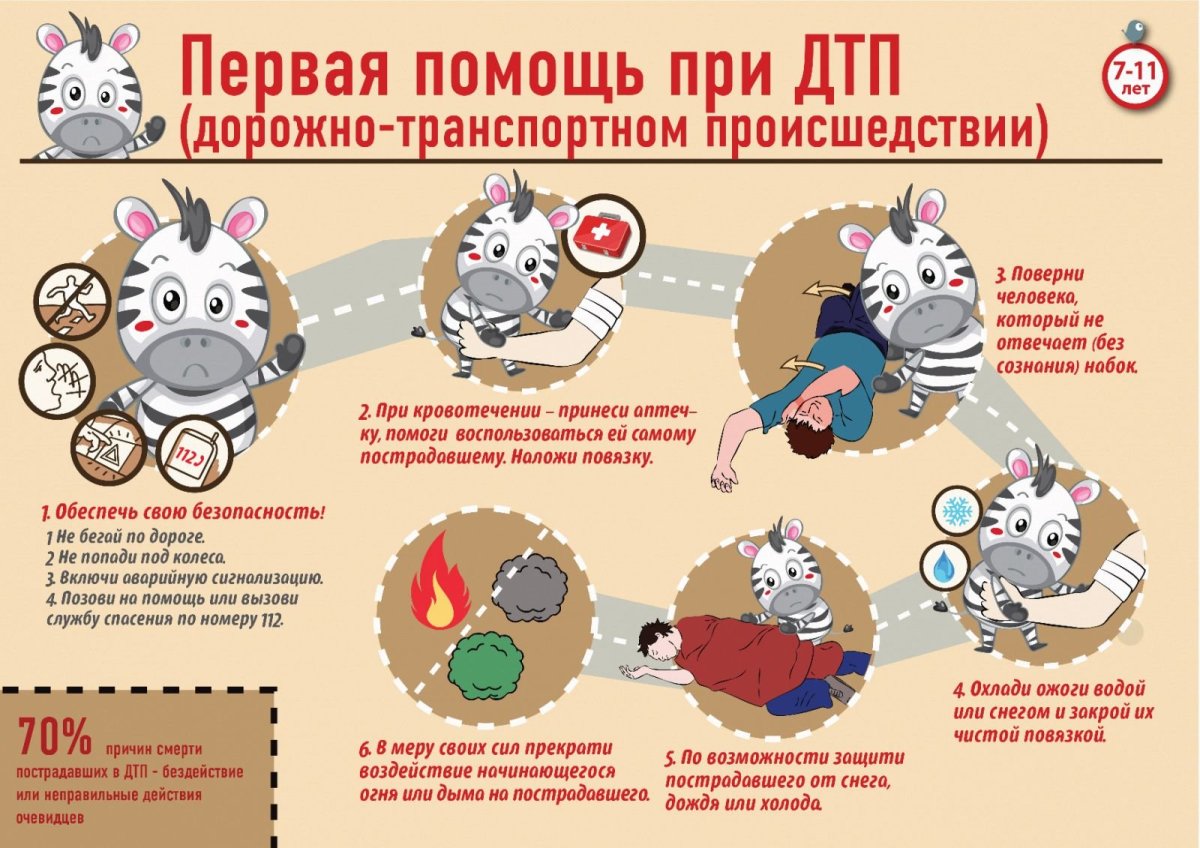 Первая помощь при ДТП
(дорожно-транспортном происшедствии)

7-11 лет

112

1. Обеспечь свою безопасность!
1 Не бегай по дороге.
2 Не попади под колеса.
3. Включи аварийную сигнализацию.
4. Позови на помощь или вызови службу спасения по номеру 112.

2. При кровотечении – принеси аптечку, помоги воспользоваться ей самому пострадавшему. Наложи повязку.

3. Поверни человека, который не отвечает (без сознания) набок.

4. Охлади ожоги водой или снегом и закрой их чистой повязкой.

5. По возможности защити пострадавшего от снега, дождя или холода.

6. В меру своих сил прекрати воздействие начинающегося огня или дыма на пострадавшего.

70% причин смерти пострадавших в ДТП - бездействие или неправильные действия очевидцев