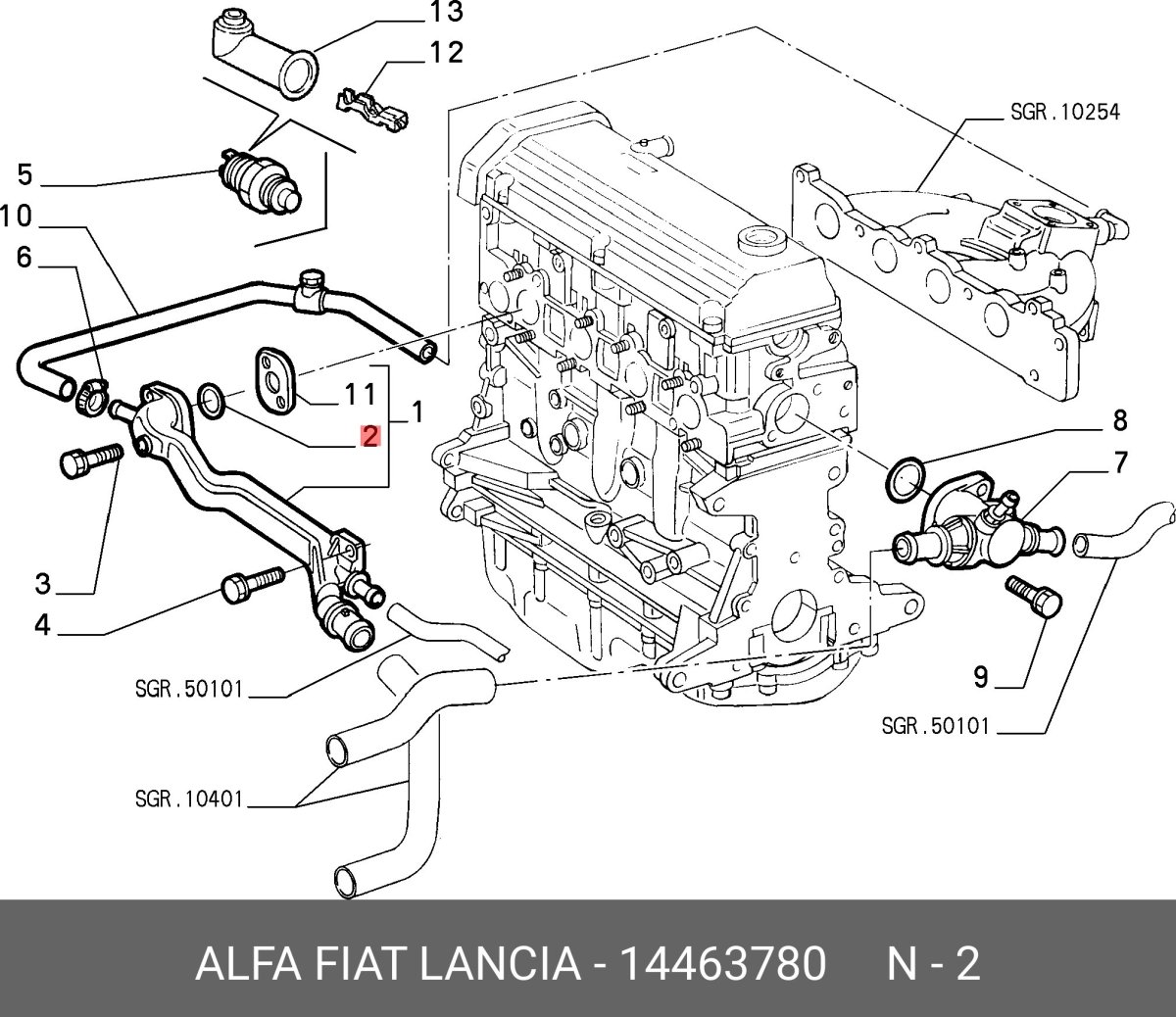 13
12
SGR.10254
5
10
6
11
1
2
8
7
3
4
9
SGR.50101
SGR.50101
SGR.10401
ALFA FIAT LANCIA - 14463780 N - 2