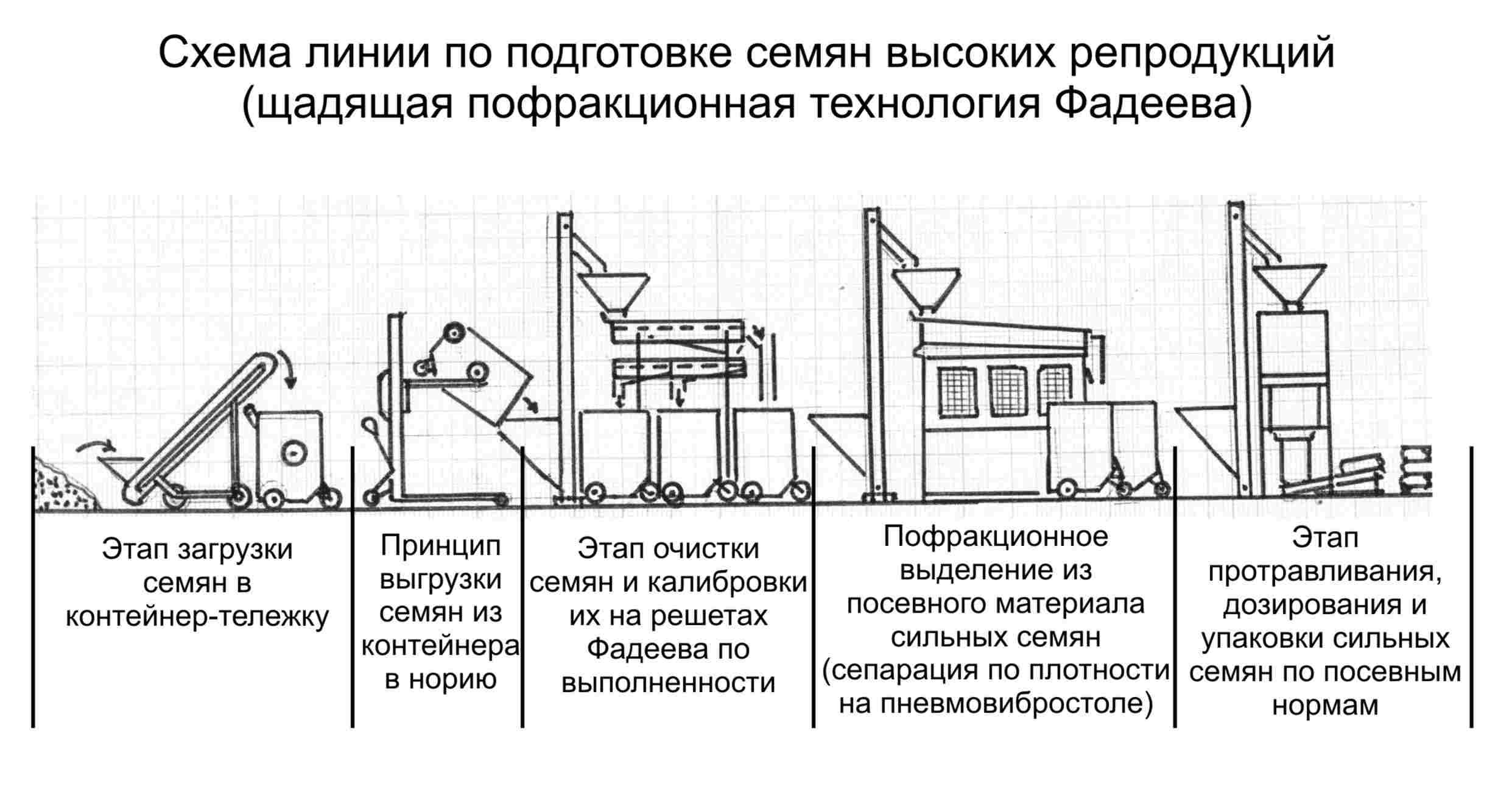 Схема линии по подготовке семян высоких репродукций
(щадящая пофракционная технология Фадеева)

Этап загрузки семян в контейнер-тележку

Принцип выгрузки семян из контейнера в норию

Этап очистки семян и калибровки их на решетах Фадеева по выполненности

Пофракционное выделение из посевного материала сильных семян (сепарация по плотности на пневмовибростоле)

Этап протравливания, дозирования и упаковки сильных семян по посевным нормам