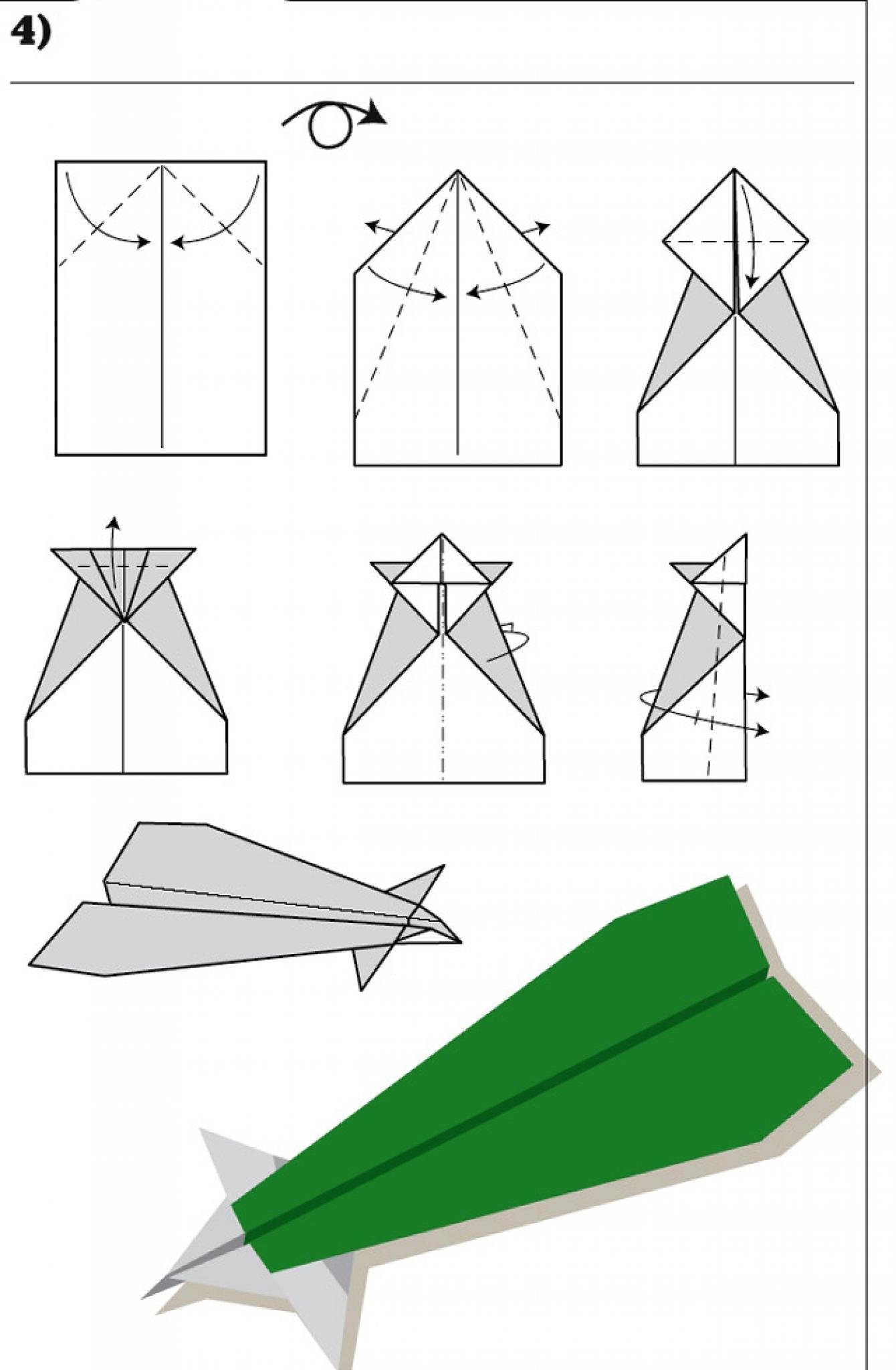 4)