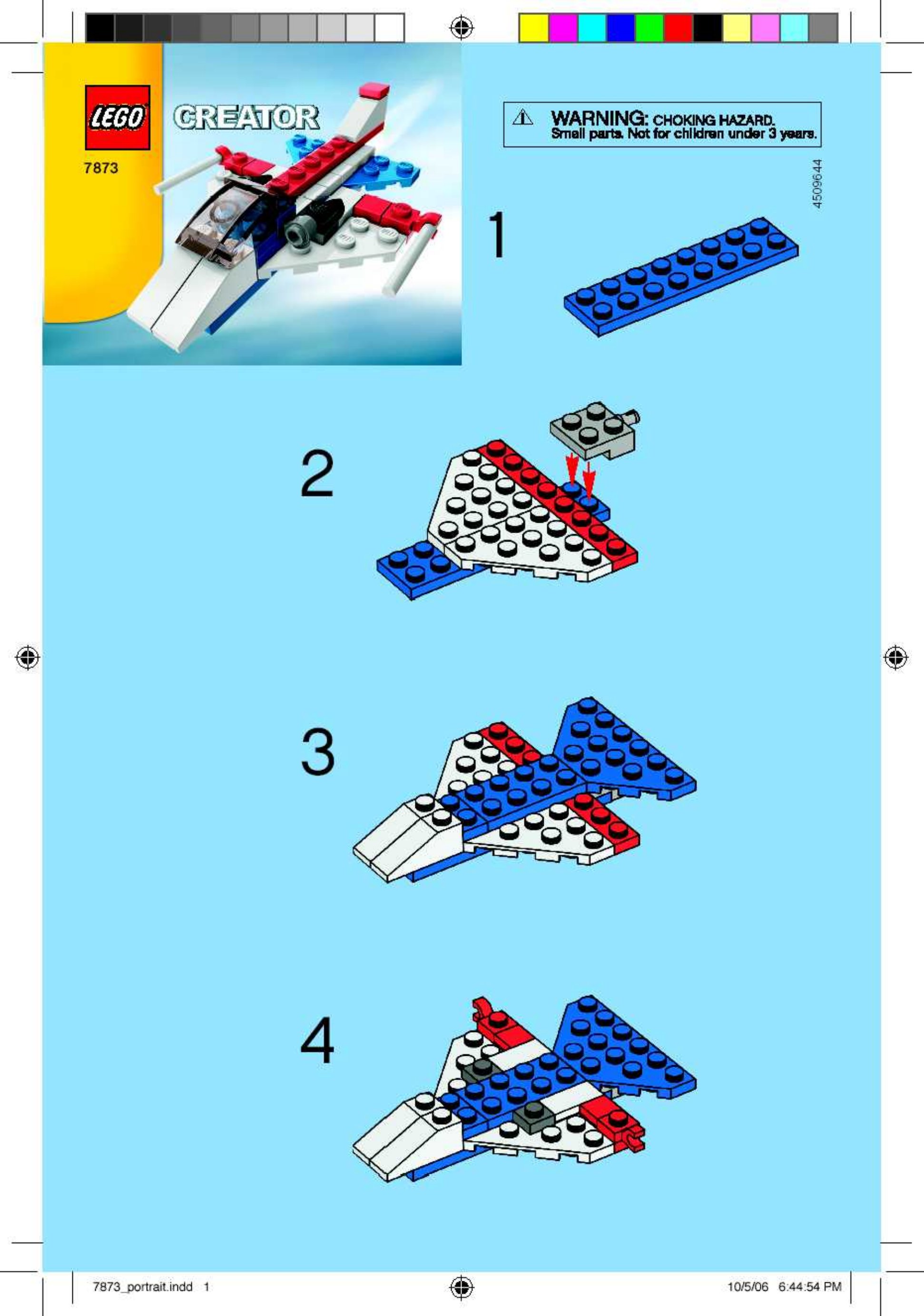 LEGO

CREATOR

7873

WARNING: CHOKING HAZARD.
Small parts. Not for children under 3 years.

4509644

1

2

3

4

7873_portrait.indd 1

10/5/06 6:44:54 PM