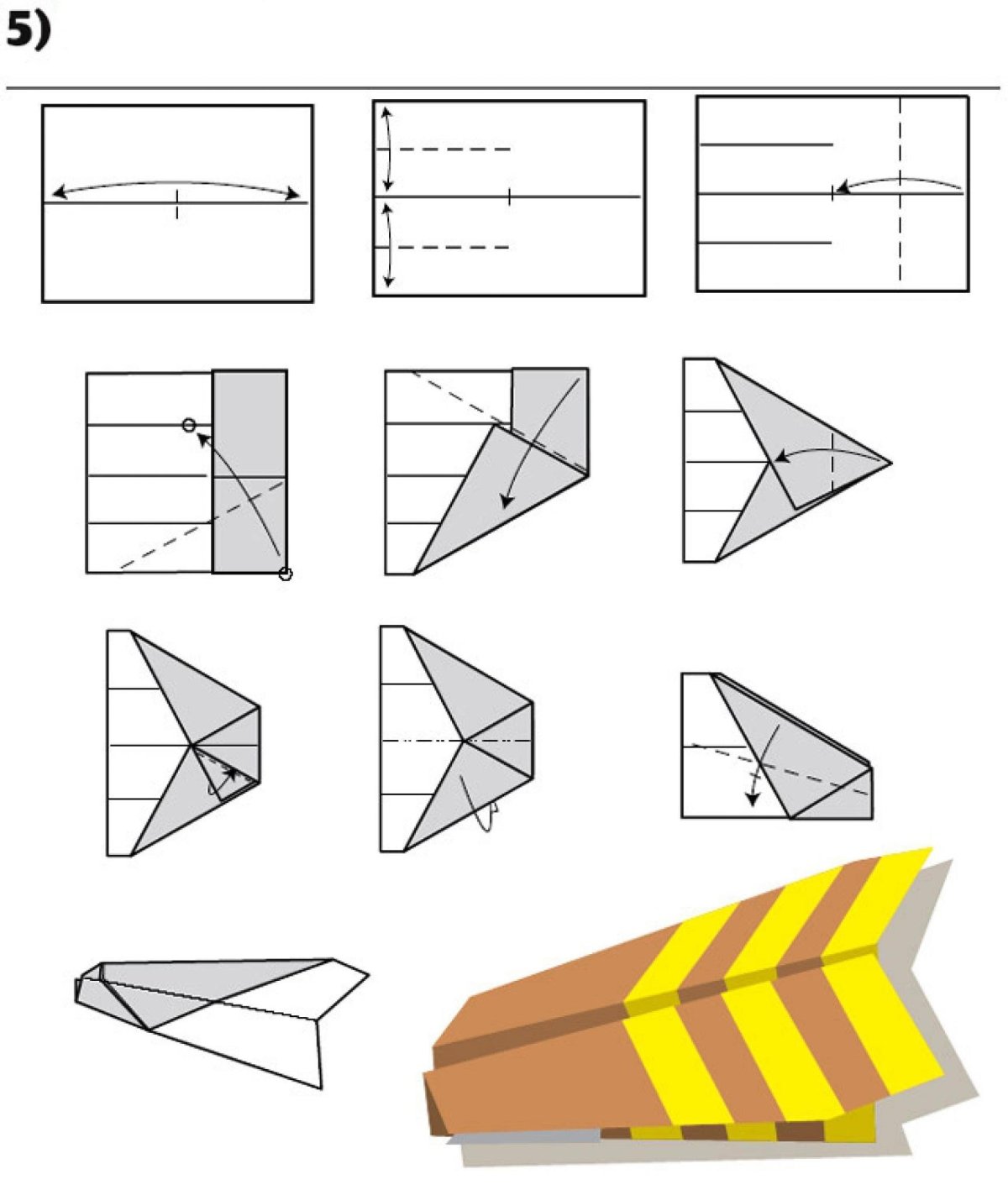 5)