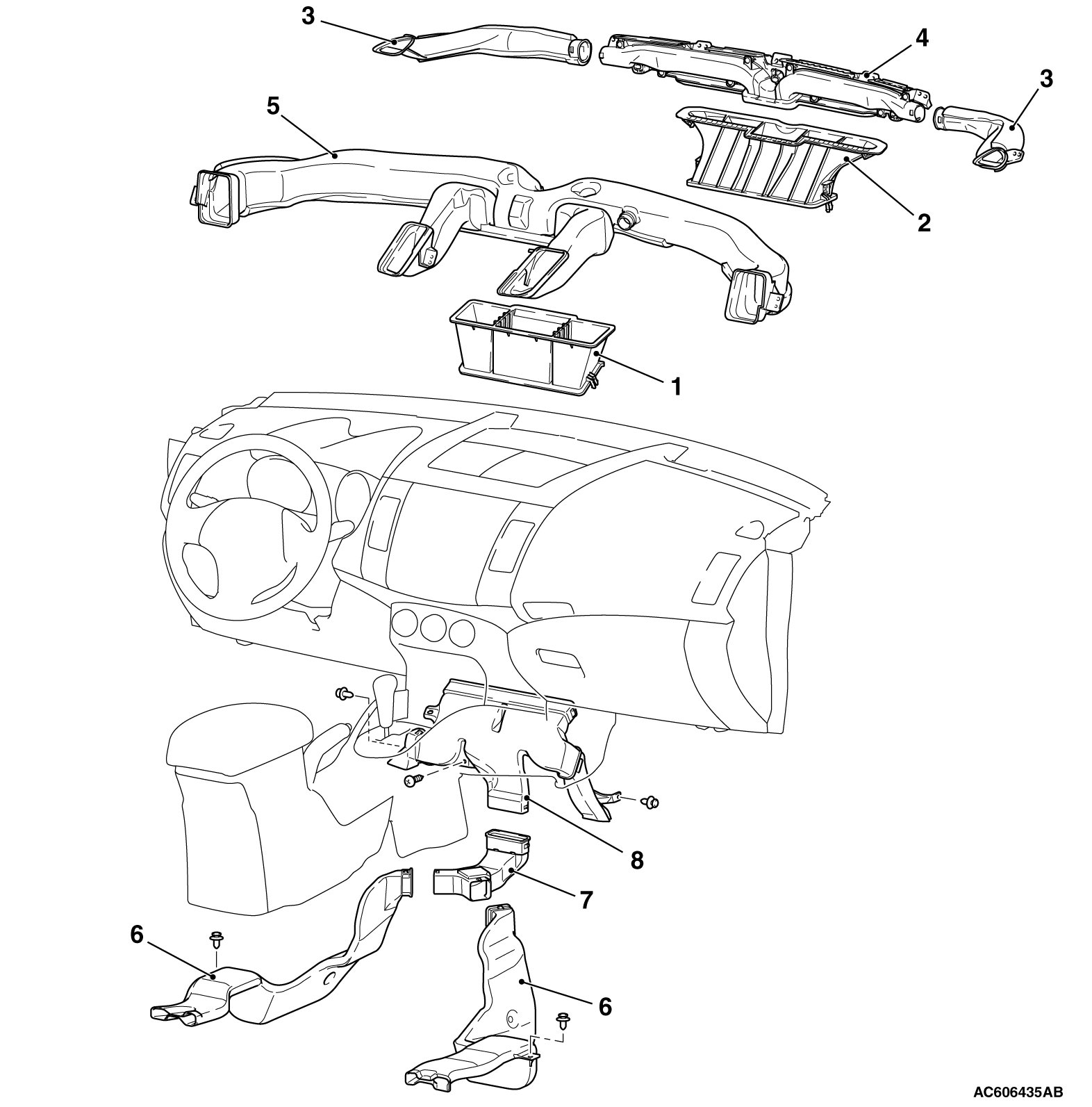 3
4
3
5
2
1
8
7
6
6
AC606435AB