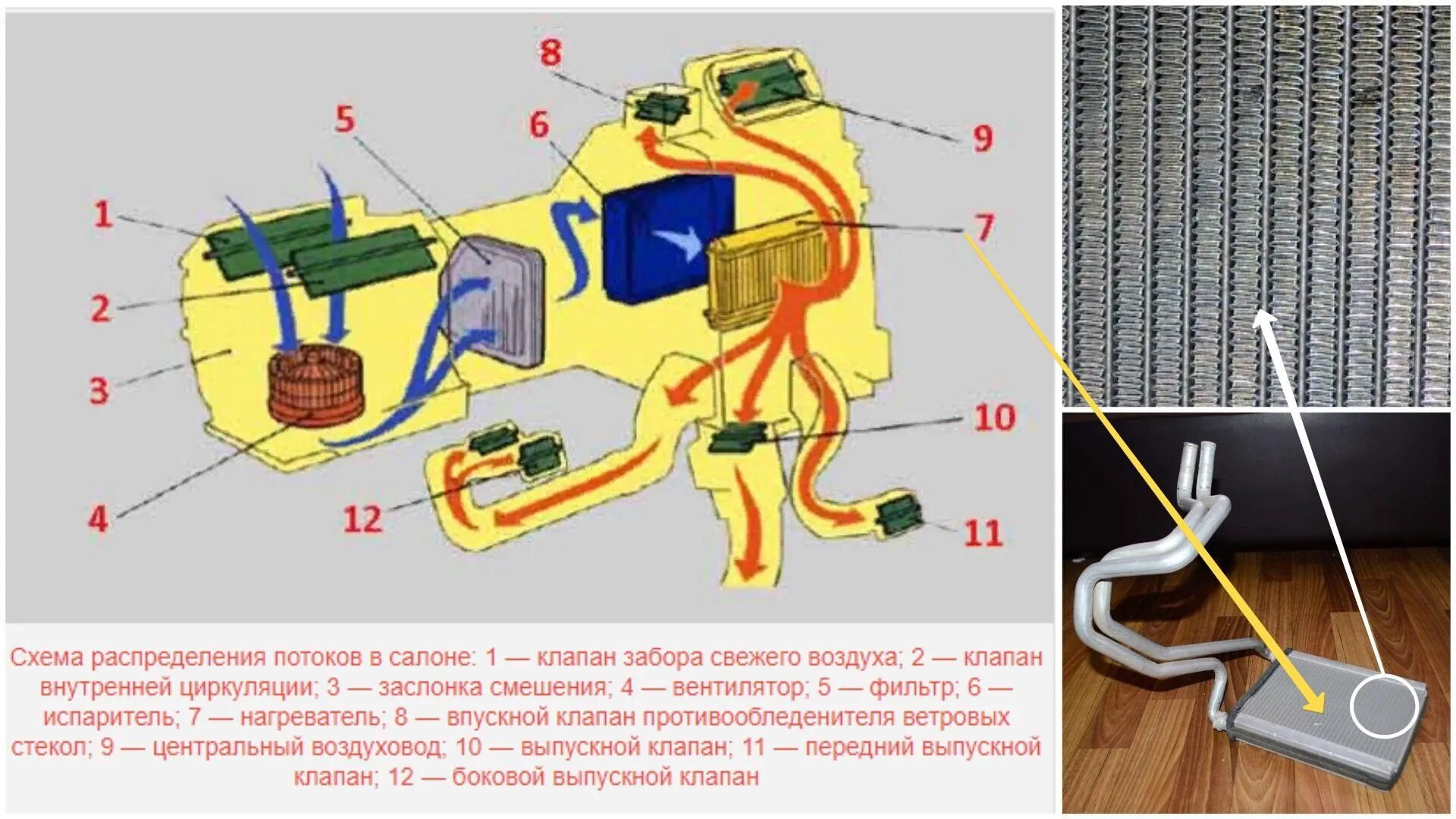 8

5

6

9

1

7

2

3

10

4

12

11

Схема распределения потоков в салоне: 1 — клапан забора свежего воздуха; 2 — клапан внутренней циркуляции; 3 — заслонка смешения; 4 — вентилятор; 5 — фильтр; 6 — испаритель; 7 — нагреватель; 8 — впускной клапан противообледенителя ветровых стекол; 9 — центральный воздуховод; 10 — выпускной клапан; 11 — передний выпускной клапан; 12 — боковой выпускной клапан