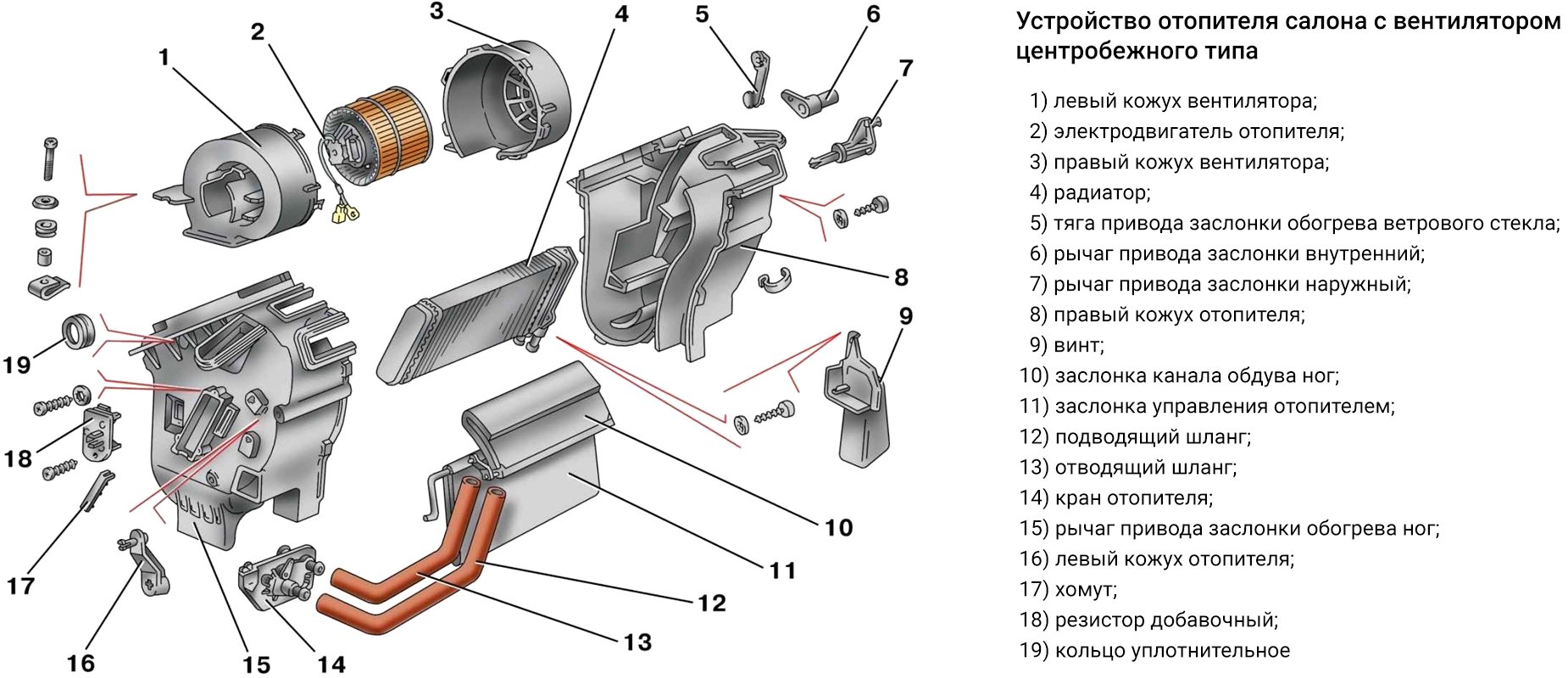 1
2
3
4
5
6
7
8
9
10
11
12
13
14
15
16
17
18
19

Устройство отопителя салона с вентилятором центробежного типа

1) левый кожух вентилятора;
2) электродвигатель отопителя;
3) правый кожух вентилятора;
4) радиатор;
5) тяга привода заслонки обогрева ветрового стекла;
6) рычаг привода заслонки внутренний;
7) рычаг привода заслонки наружный;
8) правый кожух отопителя;
9) винт;
10) заслонка канала обдува ног;
11) заслонка управления отопителем;
12) подводящий шланг;
13) отводящий шланг;
14) кран отопителя;
15) рычаг привода заслонки обогрева ног;
16) левый кожух отопителя;
17) хомут;
18) резистор добавочный;
19) кольцо уплотнительное