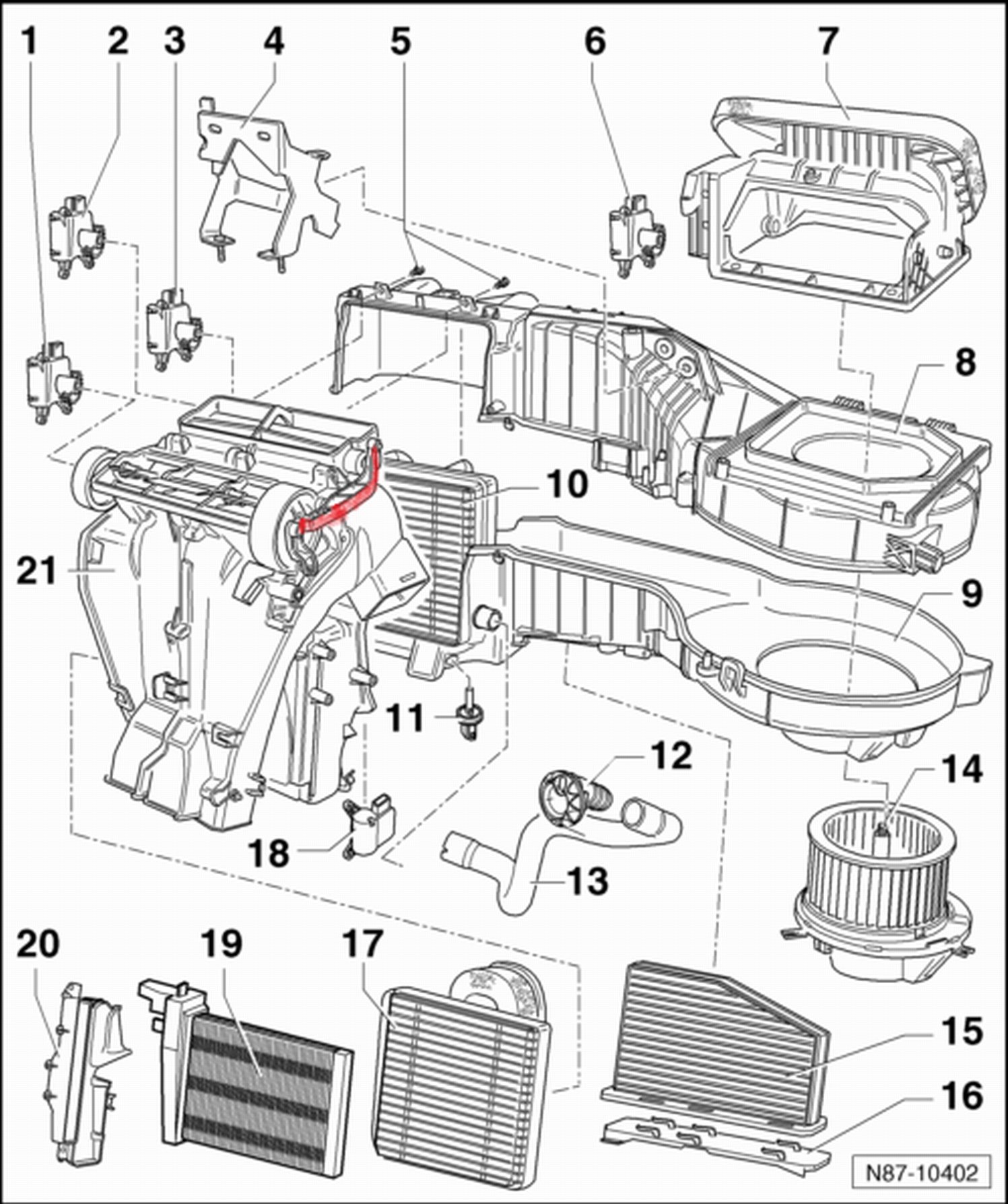 1
2
3
4
5
6
7
8
10
21
9
11
12
14
18
13
20
19
17
15
16
N87-10402