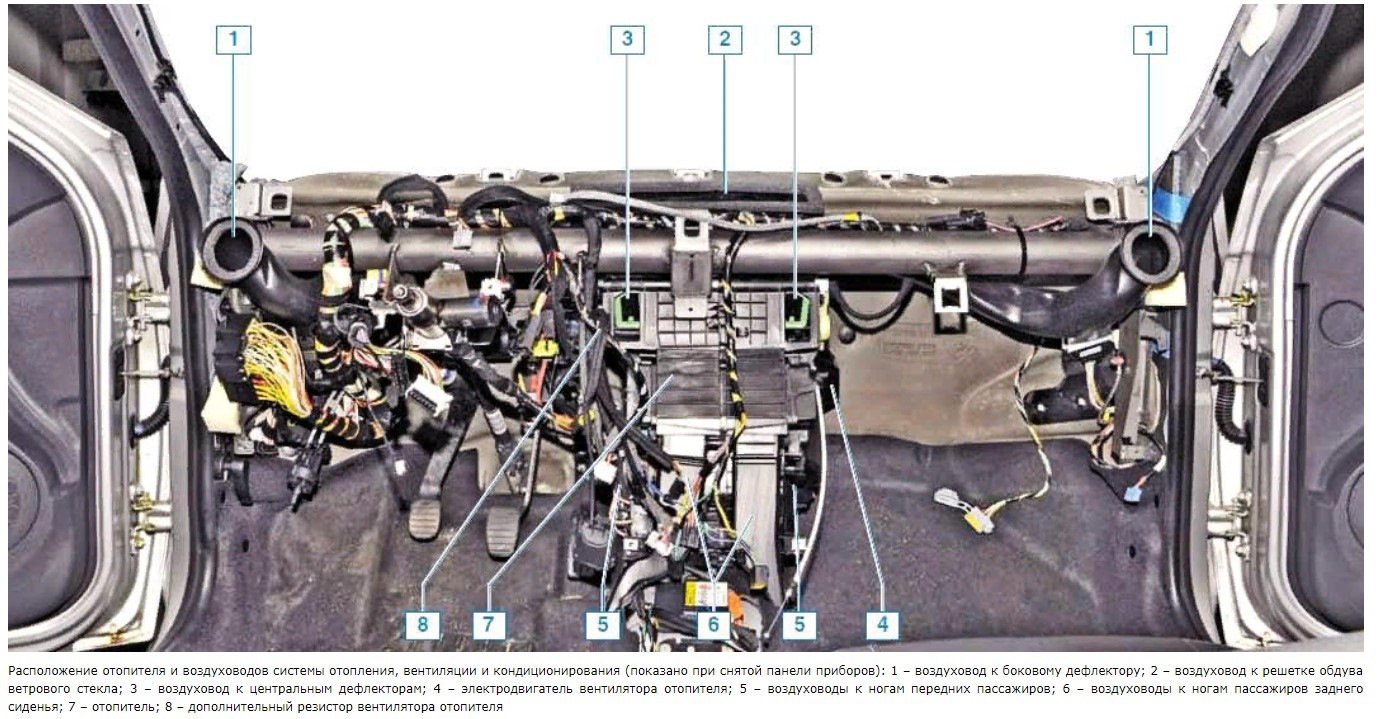 1
3
2
3
1
8
7
5
6
5
4

Расположение отопителя и воздуховодов системы отопления, вентиляции и кондиционирования (показано при снятой панели приборов): 1 – воздуховод к боковому дефлектору; 2 – воздуховод к решетке обдува ветрового стекла; 3 – воздуховод к центральным дефлекторам; 4 – электродвигатель вентилятора отопителя; 5 – воздуховоды к ногам передних пассажиров; 6 – воздуховоды к ногам пассажиров заднего сиденья; 7 – отопитель; 8 – дополнительный резистор вентилятора отопителя