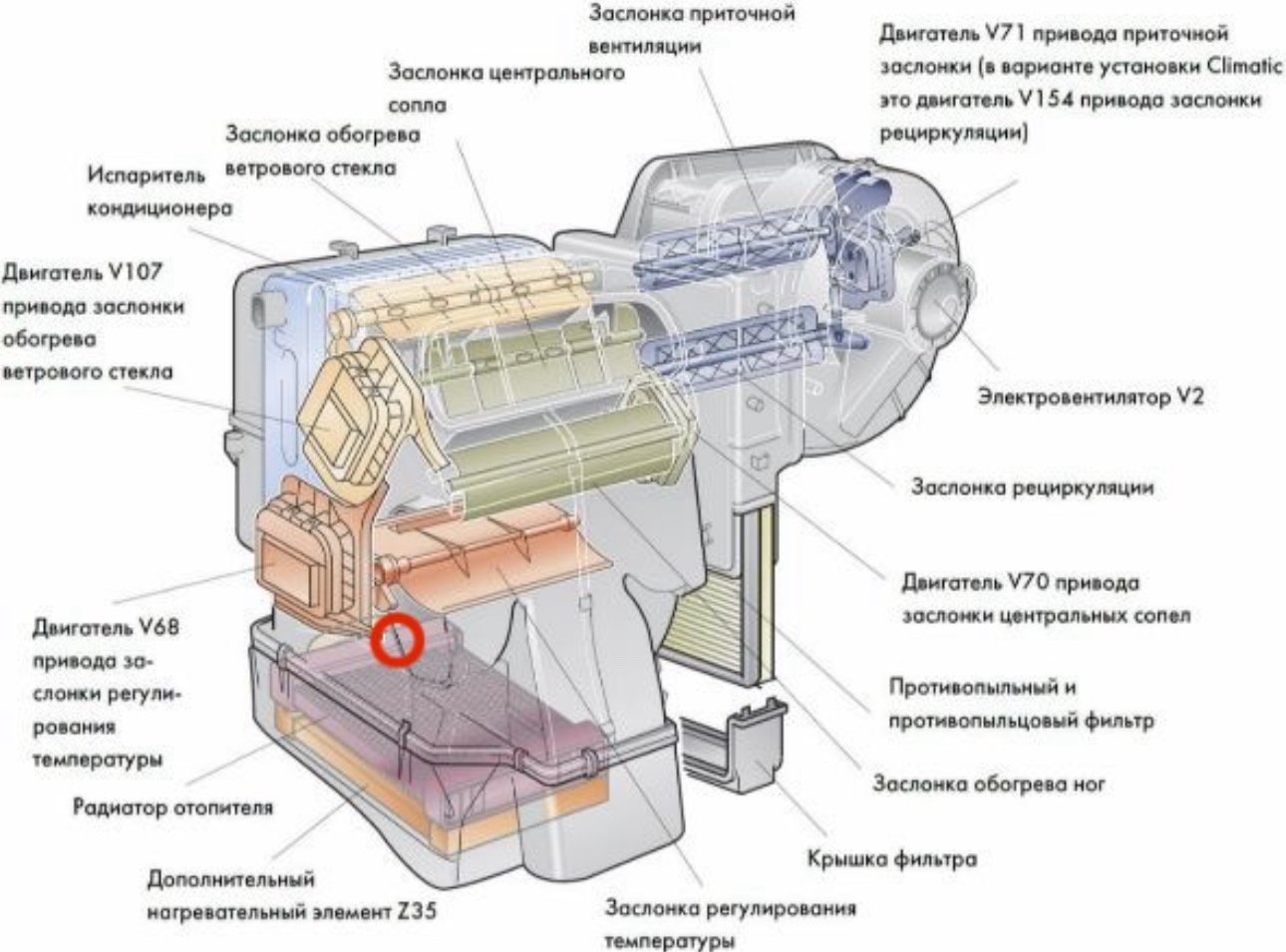 Заслонка приточной вентиляции

Двигатель V71 привода приточной заслонки (в варианте установки Climatic это двигатель V154 привода заслонки рециркуляции)

Заслонка центрального сопла

Заслонка обогрева ветрового стекла

Испаритель кондиционера

Двигатель V107 привода заслонки обогрева ветрового стекла

Электровентилятор V2

Заслонка рециркуляции

Двигатель V70 привода заслонки центральных сопел

Двигатель V68 привода заслонки регулирования температуры

Противопыльный и противопыльцовый фильтр

Заслонка обогрева ног

Радиатор отопителя

Крышка фильтра

Дополнительный нагревательный элемент Z35

Заслонка регулирования температуры