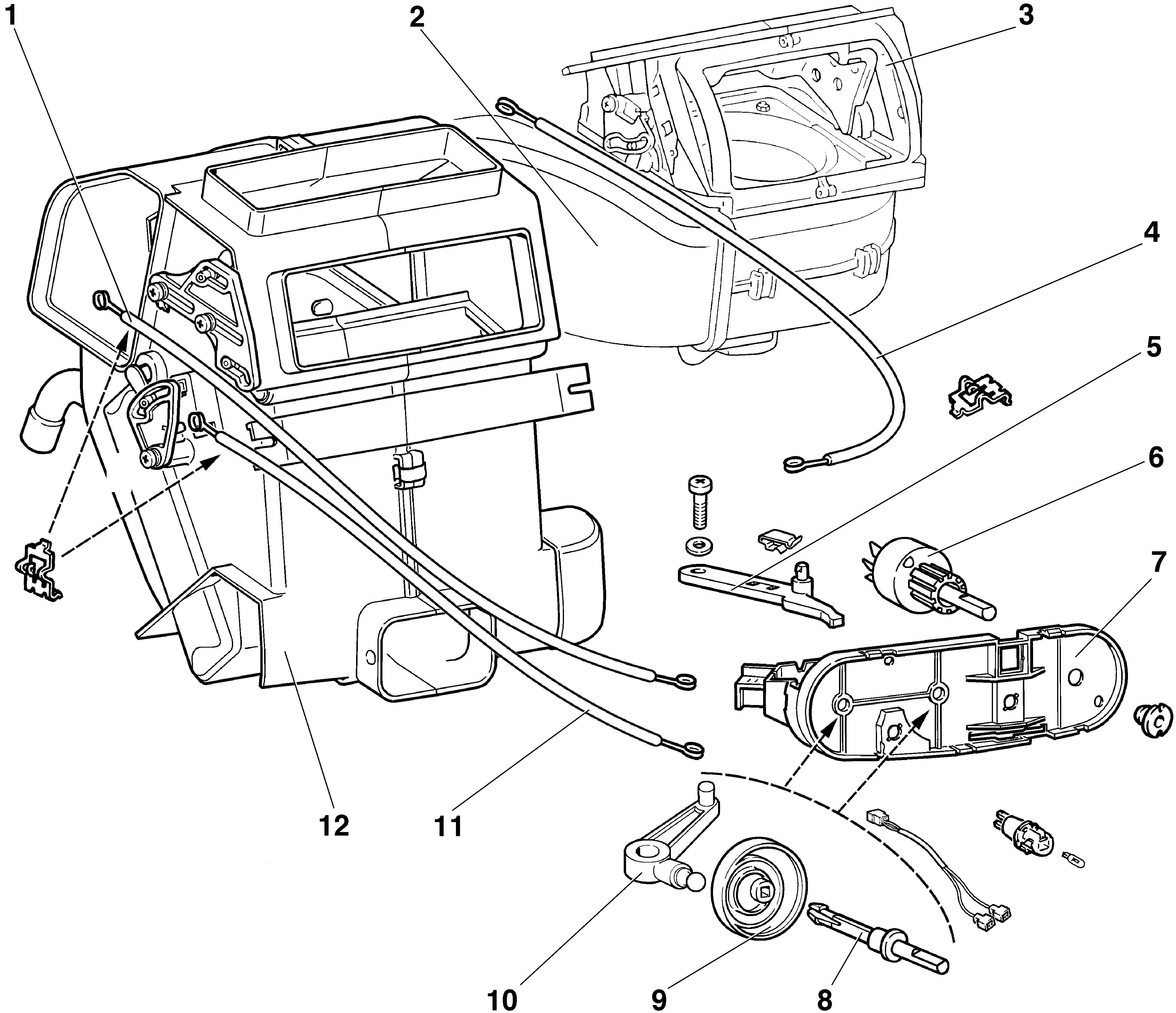 1
2
3
4
5
6
7
12
11
10
9
8