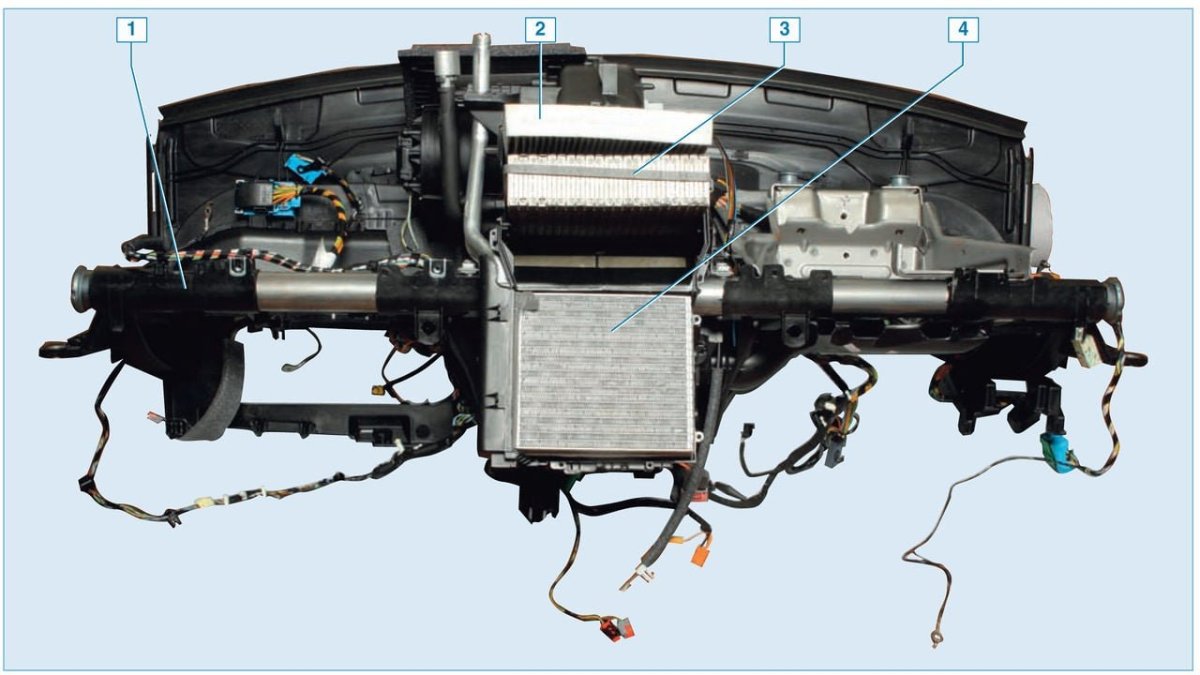 1
2
3
4