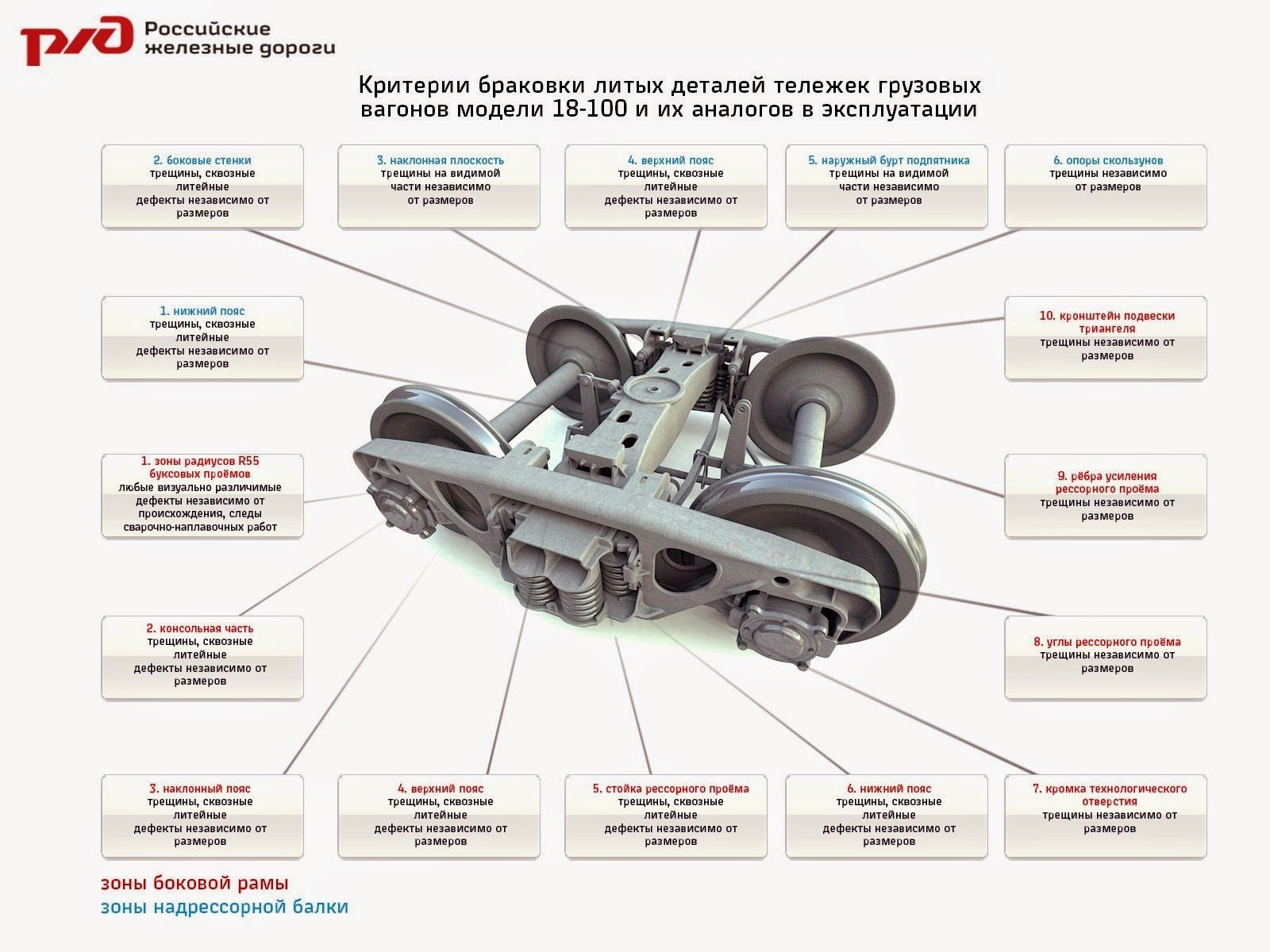 РЖД Российские железные дороги

Критерии браковки литых деталей тележек грузовых вагонов модели 18-100 и их аналогов в эксплуатации

2. боковые стенки
трещины, сквозные литейные дефекты независимо от размеров

3. наклонная плоскость
трещины на видимой части независимо от размеров

4. верхний пояс
трещины, сквозные литейные дефекты независимо от размеров

5. наружный бурт подпятника
трещины на видимой части независимо от размеров

6. опоры скользунов
трещины независимо от размеров

1. нижний пояс
трещины, сквозные литейные дефекты независимо от размеров

10. кронштейн подвески триангеля
трещины независимо от размеров

1. зоны радиусов R55 буксовых проёмов
любые визуально различимые дефекты независимо от происхождения, следы сварочно-наплавочных работ

9. рёбра усиления рессорного проёма
трещины независимо от размеров

2. консольная часть
трещины, сквозные литейные дефекты независимо от размеров

8. углы рессорного проёма
трещины независимо от размеров

3. наклонный пояс
трещины, сквозные литейные дефекты независимо от размеров

4. верхний пояс
трещины, сквозные литейные дефекты независимо от размеров

5. стойка рессорного проёма
трещины, сквозные литейные дефекты независимо от размеров

6. нижний пояс
трещины, сквозные литейные дефекты независимо от размеров

7. кромка технологического отверстия
трещины независимо от размеров

зоны боковой рамы
зоны надрессорной балки