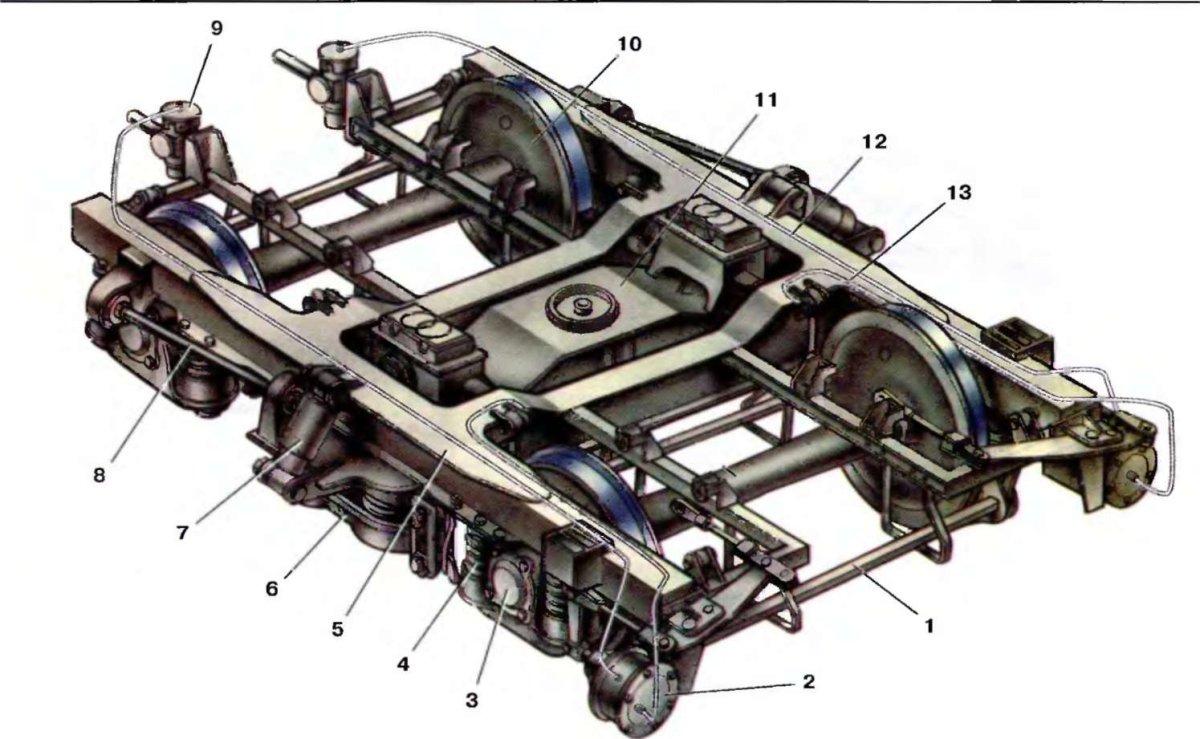 9
10
11
12
13
8
7
6
5
4
3
2
1