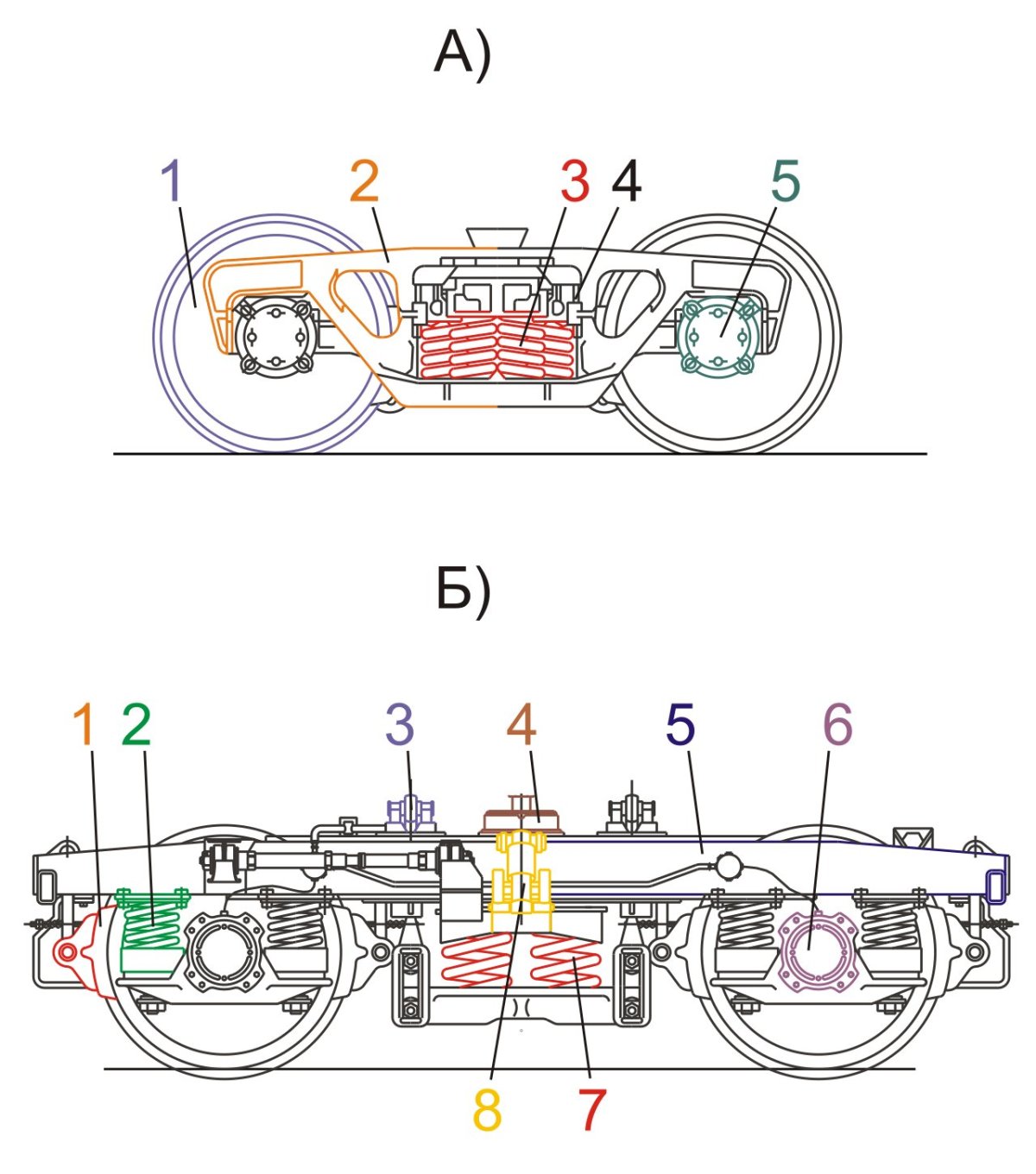 А)

1 2 3 4 5

Б)

1 2 3 4 5 6

8 7