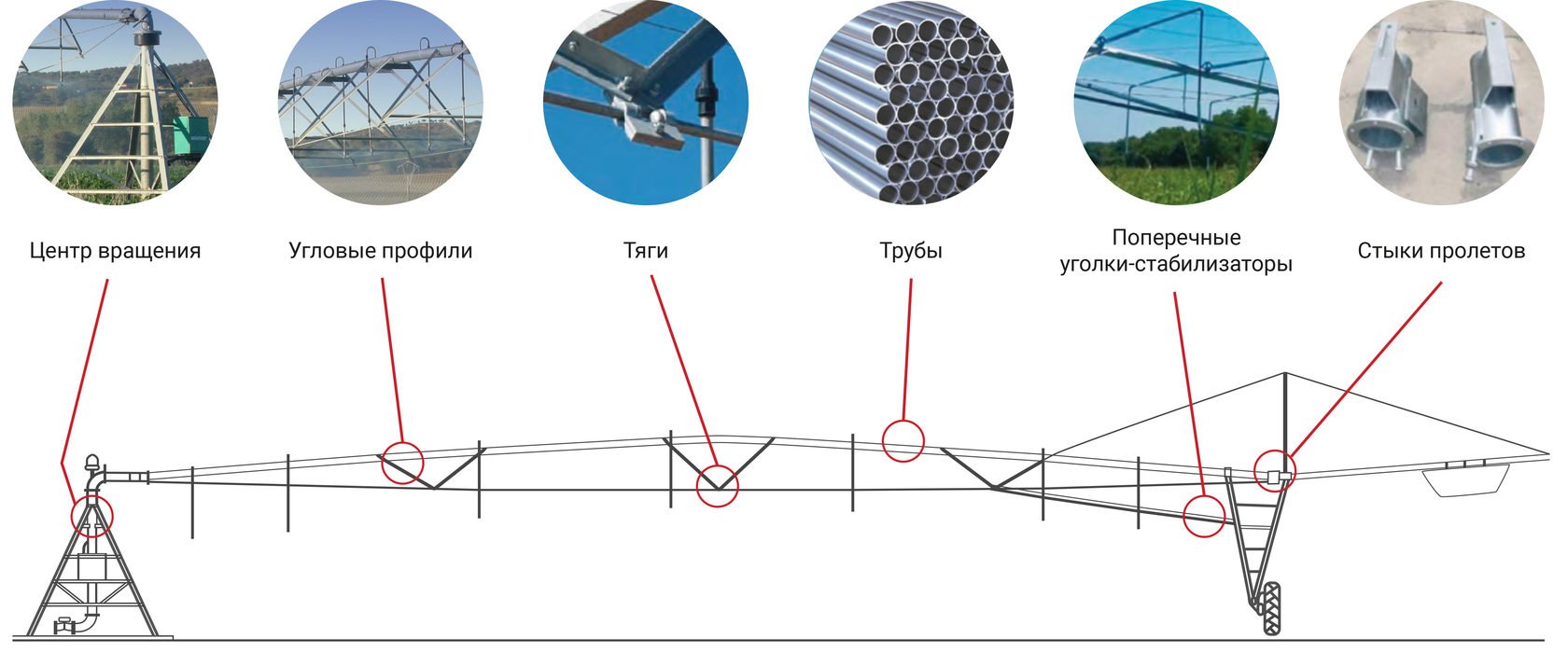 Центр вращения

Угловые профили

Тяги

Трубы

Поперечные уголки-стабилизаторы

Стыки пролетов