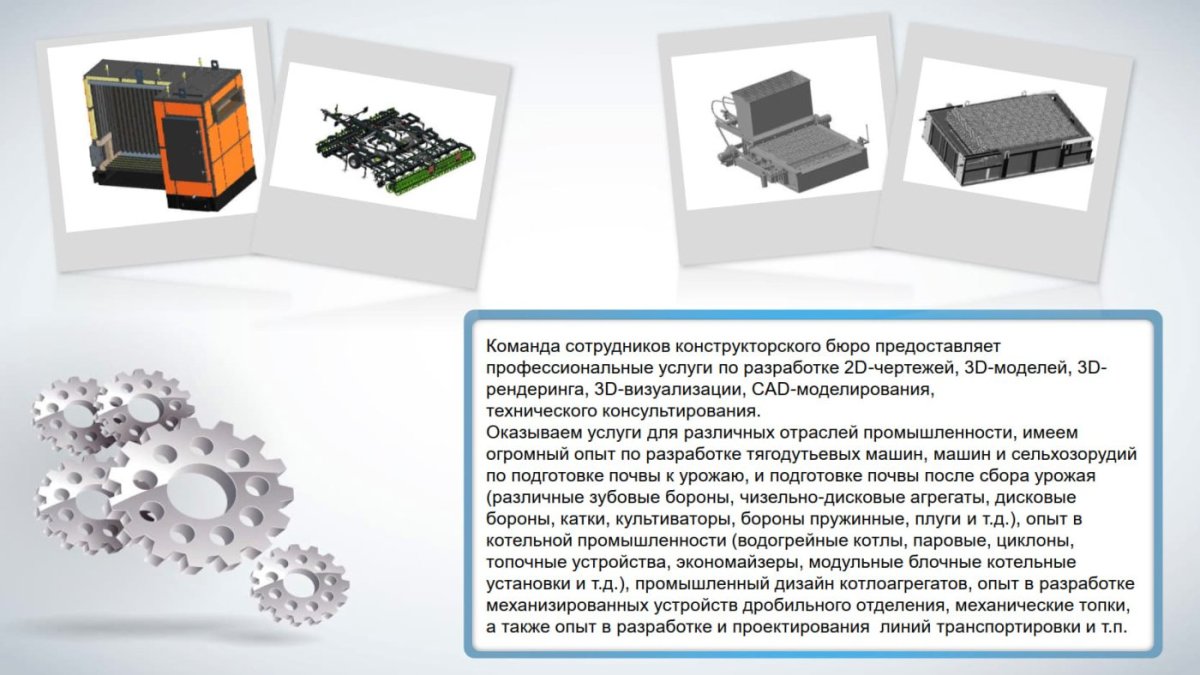 Команда сотрудников конструкторского бюро предоставляет профессиональные услуги по разработке 2D-чертежей, 3D-моделей, 3D-рендеринга, 3D-визуализации, CAD-моделирования, технического консультирования.
Оказываем услуги для различных отраслей промышленности, имеем огромный опыт по разработке тягодутьевых машин, машин и сельхозорудий по подготовке почвы к урожаю, и подготовке почвы после сбора урожая (различные зубовые бороны, чизельно-дисковые агрегаты, дисковые бороны, катки, культиваторы, бороны пружинные, плуги и т.д.), опыт в котельной промышленности (водогрейные котлы, паровые, циклоны, топочные устройства, экономайзеры, модульные блочные котельные установки и т.д.), промышленный дизайн котлоагрегатов, опыт в разработке механизированных устройств дробильного отделения, механические топки, а также опыт в разработке и проектирования линий транспортировки и т.п.