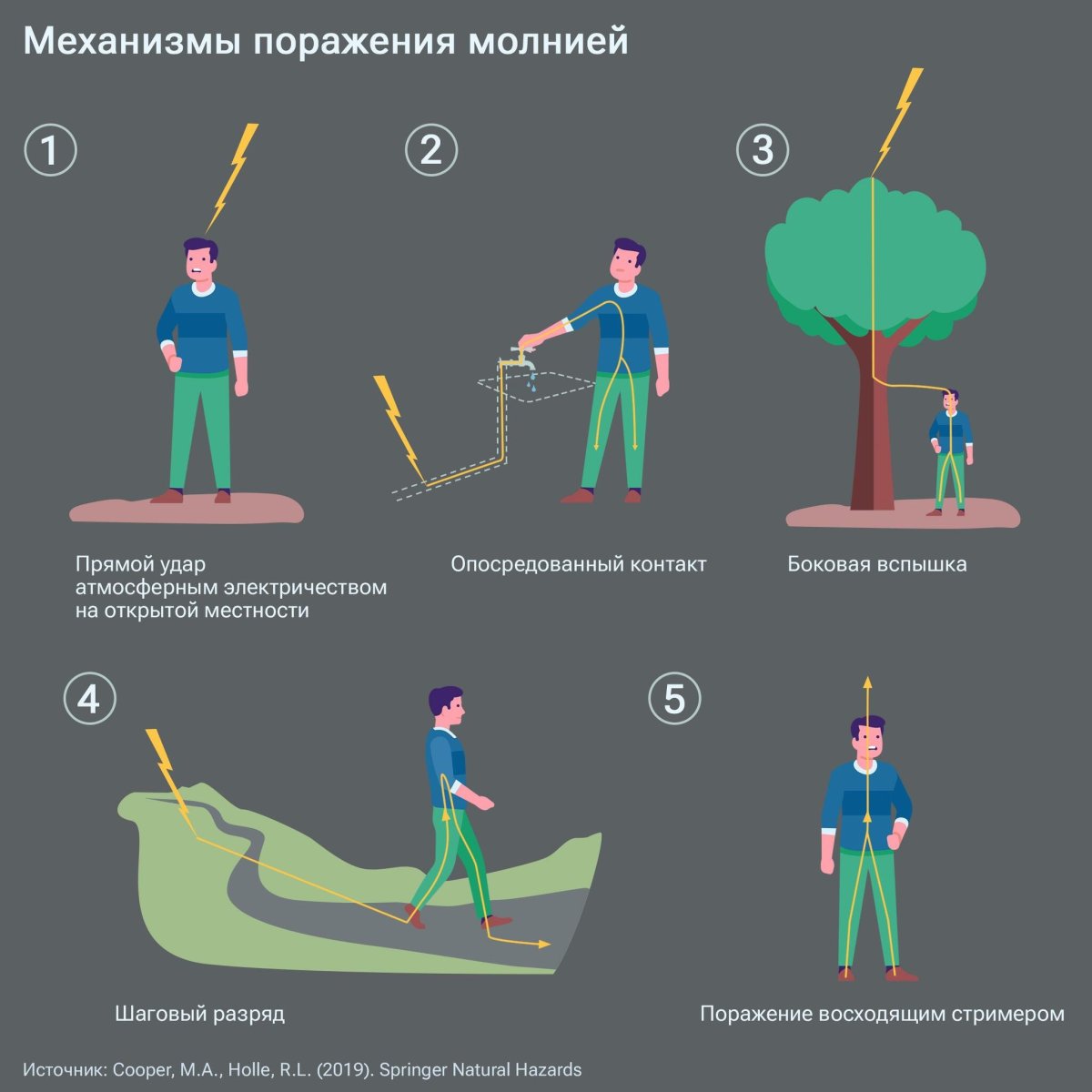 Механизмы поражения молнией

1

Прямой удар атмосферным электричеством на открытой местности

2

Опосредованный контакт

3

Боковая вспышка

4

Шаговый разряд

5

Поражение восходящим стримером

Источник: Cooper, M.A., Holle, R.L. (2019). Springer Natural Hazards