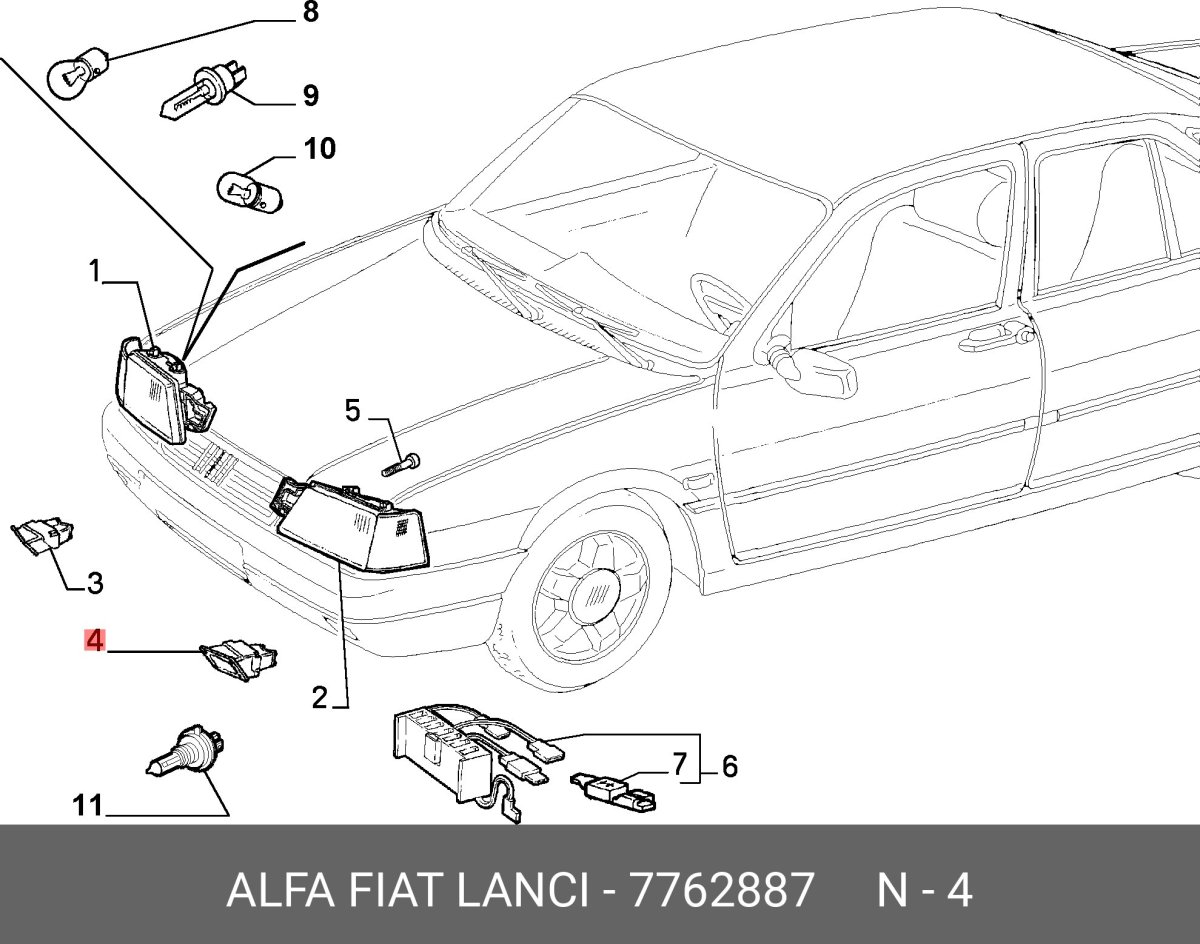 8
9
10
1
5
3
4
2
7
6
11

ALFA FIAT LANCI - 7762887 N - 4