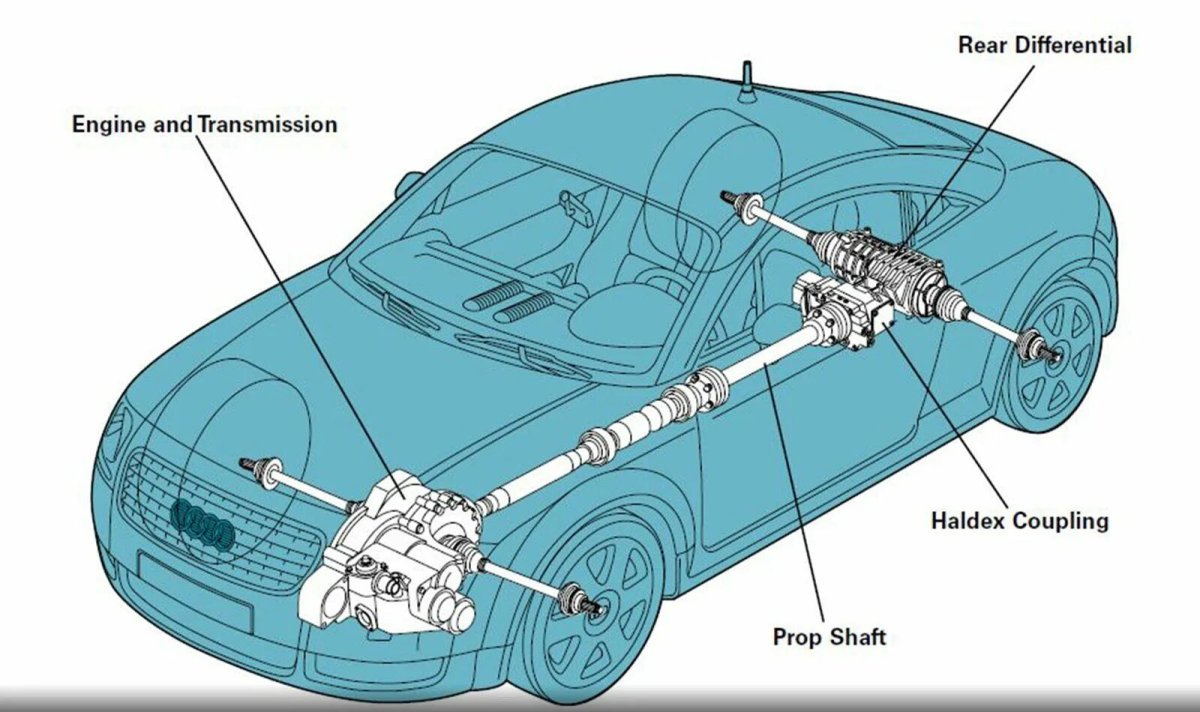 Rear Differential

Engine and Transmission

Haldex Coupling

Prop Shaft