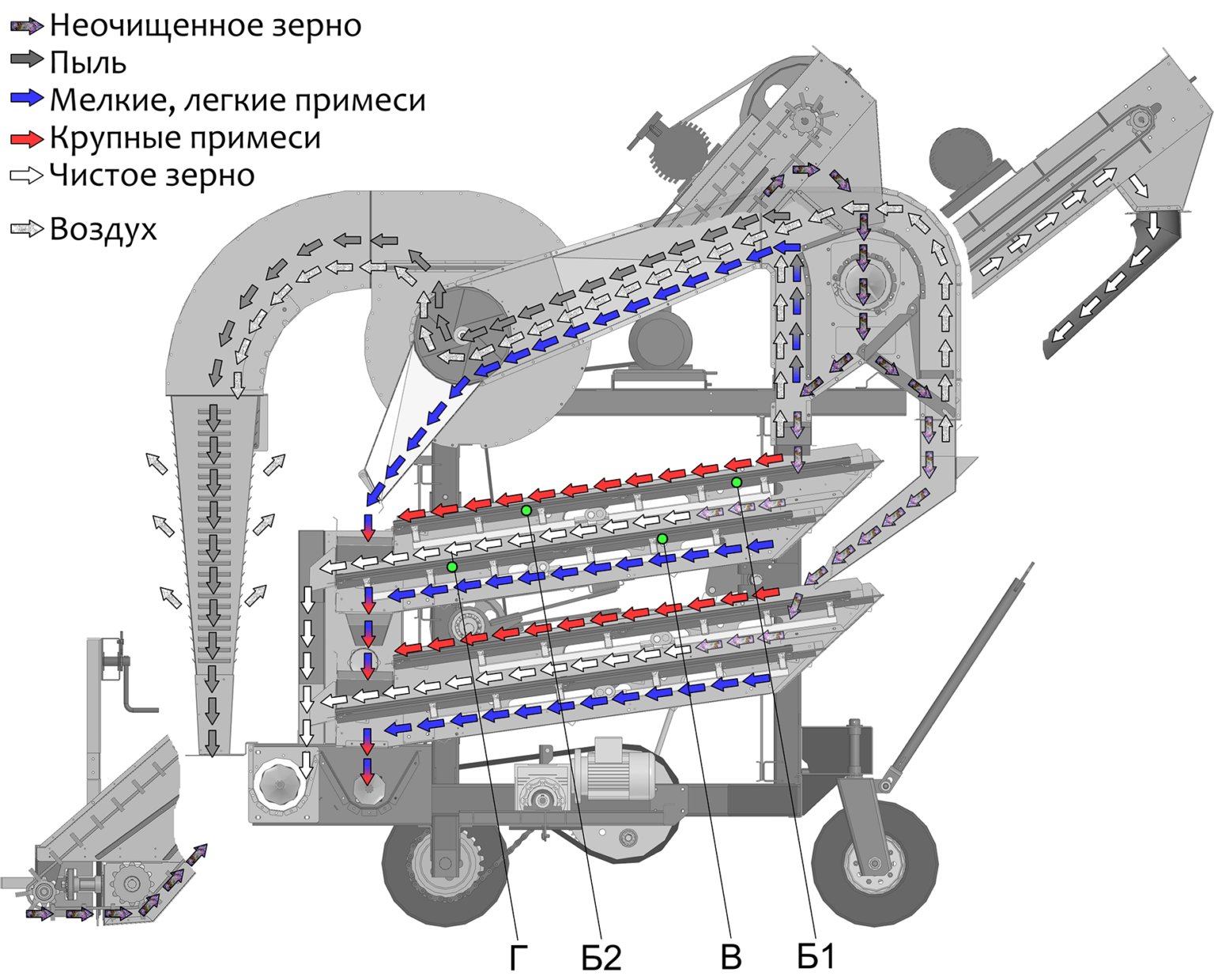 Неочищенное зерно
Пыль
Мелкие, легкие примеси
Крупные примеси
Чистое зерно
Воздух

Г
Б2
В
Б1