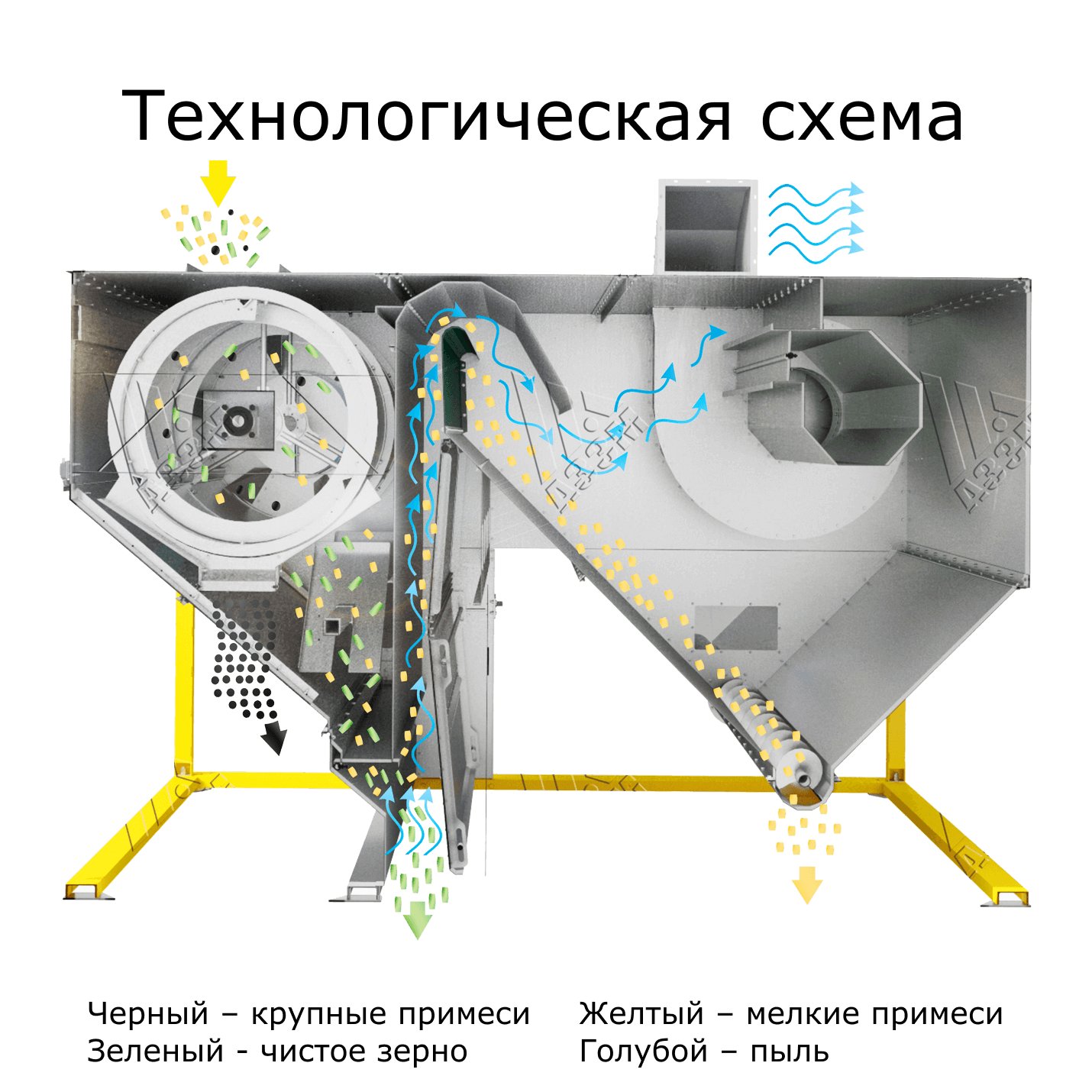 Технологическая схема

Черный – крупные примеси
Зеленый - чистое зерно

Желтый – мелкие примеси
Голубой – пыль