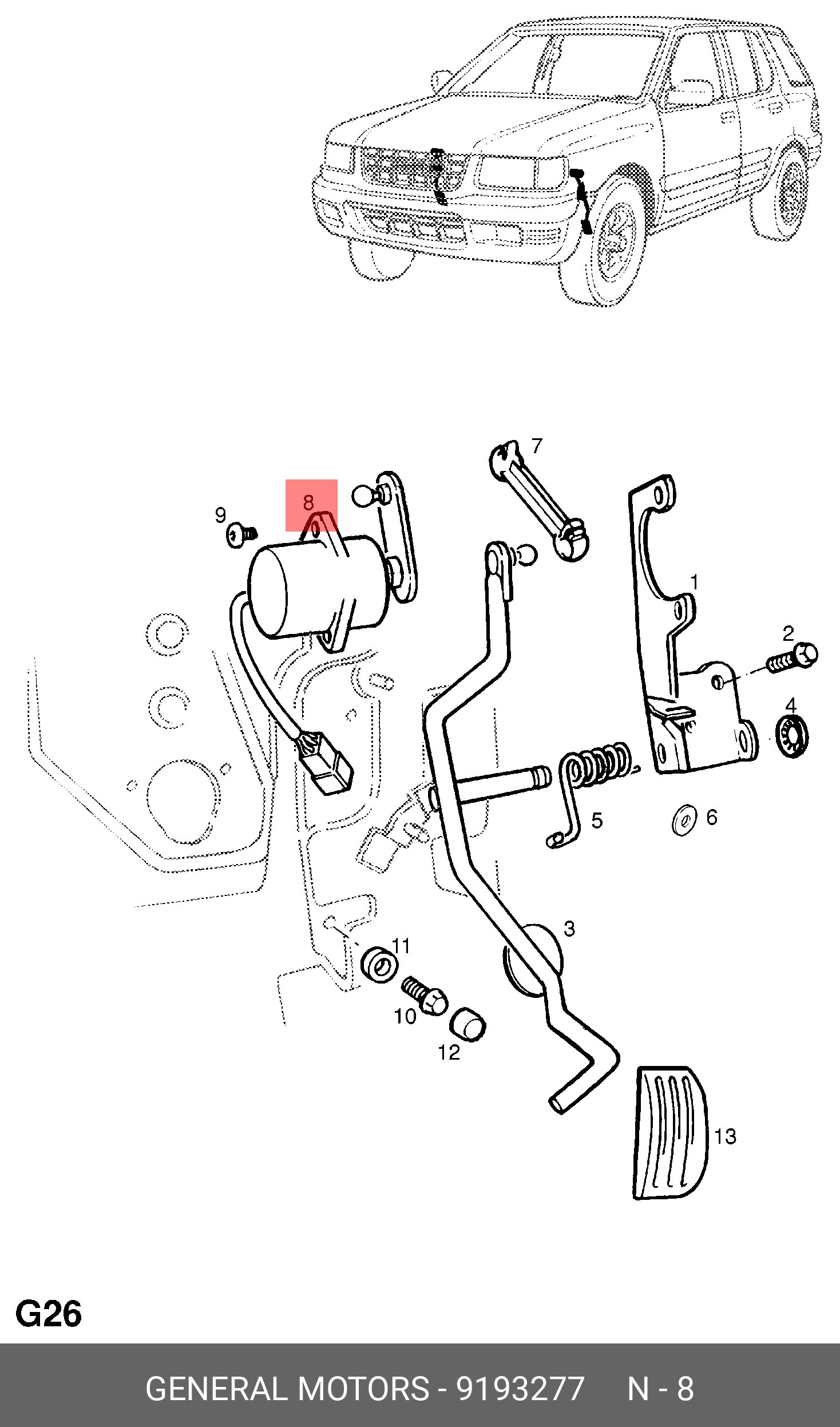 7
8
9
1
2
4
5
6
3
11
10
12
13
G26
GENERAL MOTORS - 9193277 N - 8