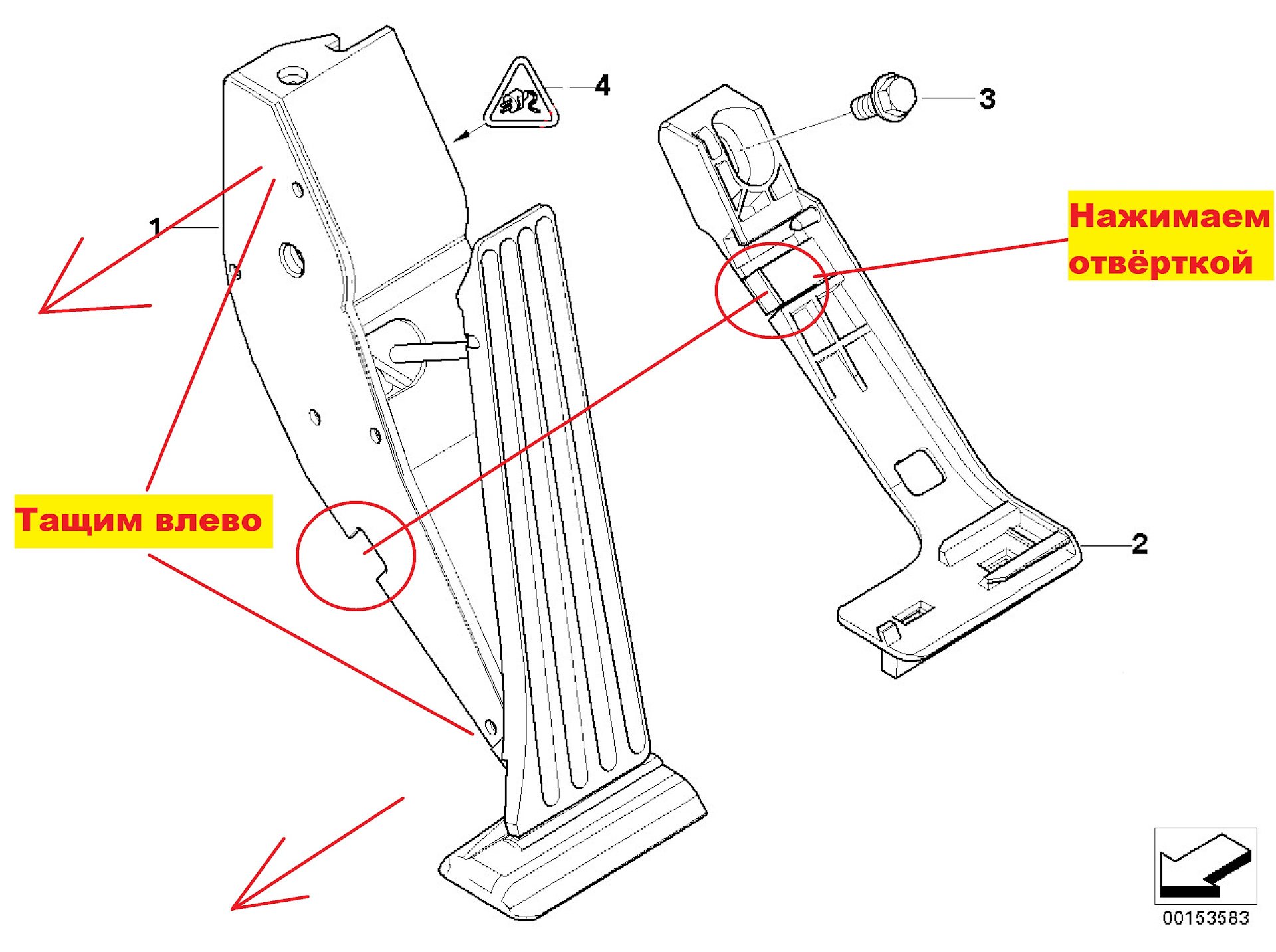 4

3

1

Нажимаем отвёрткой

Тащим влево

2

00153583